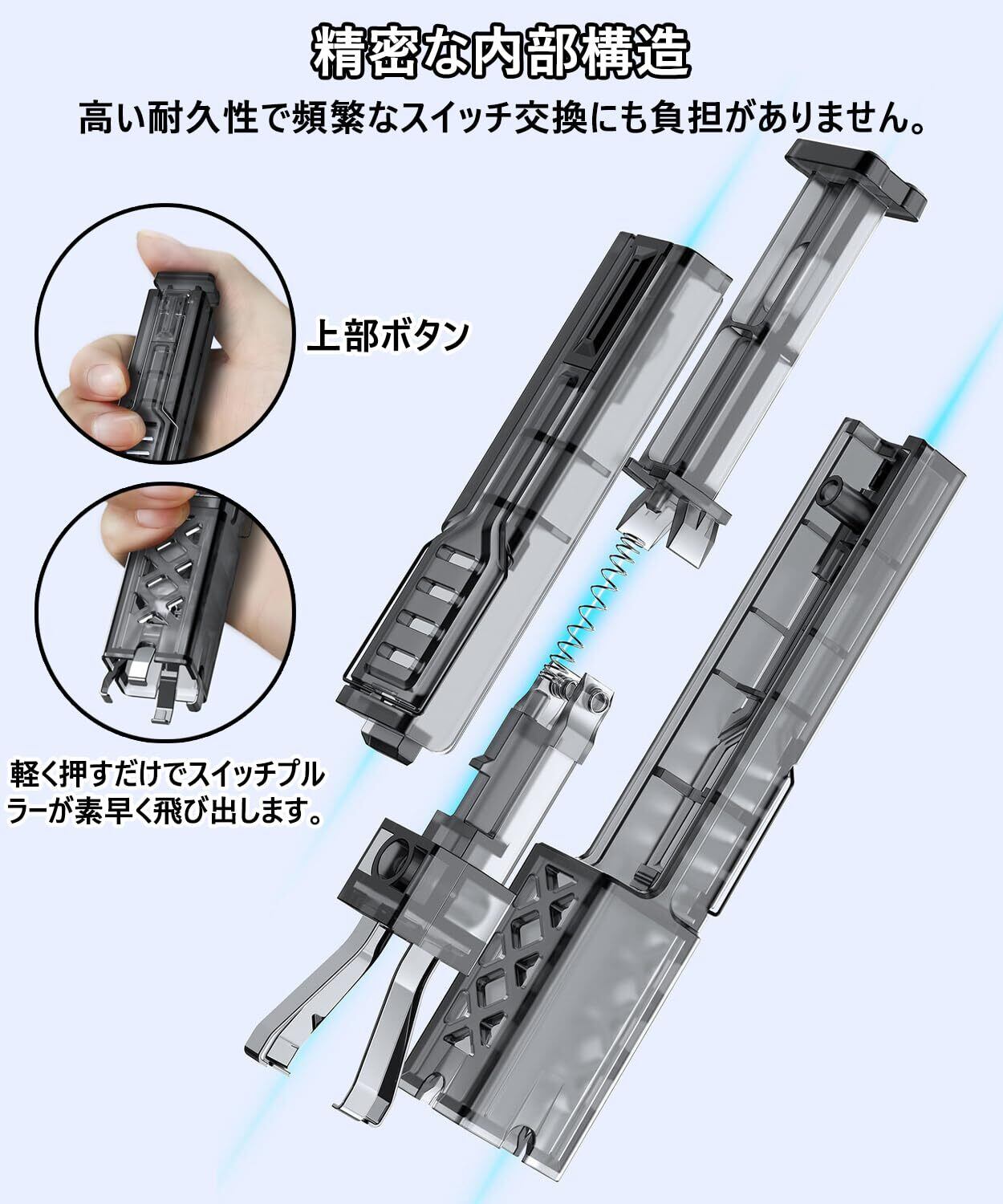 精密な内部構造
高い耐久性で頻繁なスイッチ交換にも負担がありません。

上部ボタン

軽く押すだけでスイッチプルラーが素早く飛び出します。