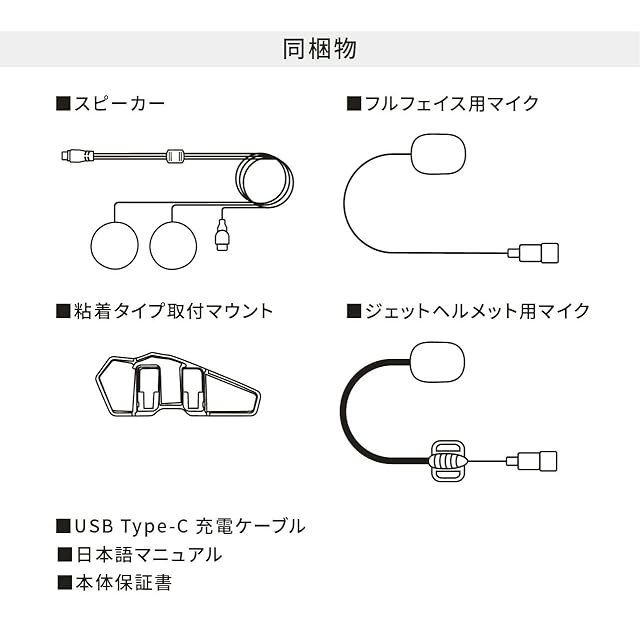 同梱物

■スピーカー

■フルフェイス用マイク

■粘着タイプ取付マウント

■ジェットヘルメット用マイク

■USB Type-C 充電ケーブル
■日本語マニュアル
■本体保証書