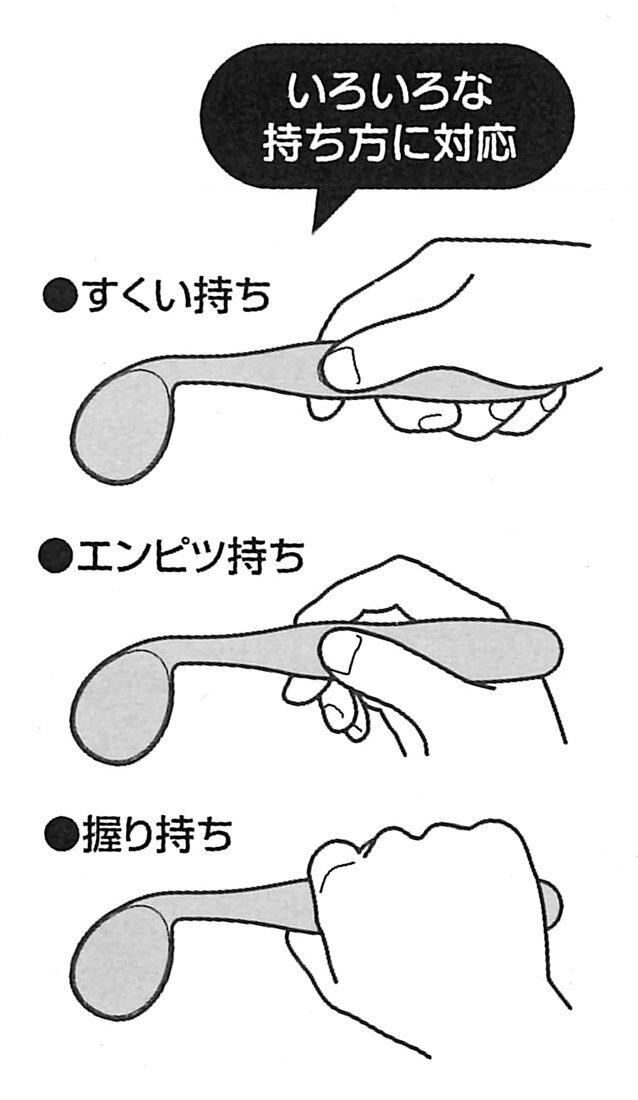 いろいろな
持ち方に対応

●すくい持ち

●エンピツ持ち

●握り持ち