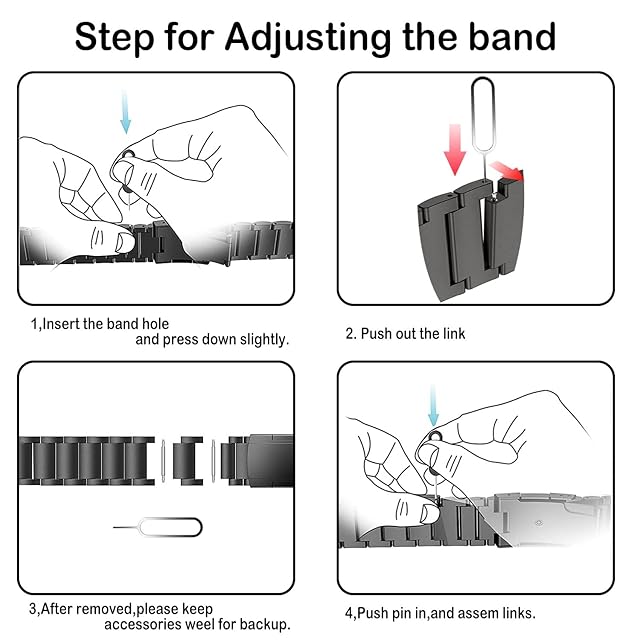 Step for Adjusting the band

1,Insert the band hole and press down slightly.

2. Push out the link

3,After removed,please keep accessories weel for backup.

4,Push pin in,and assem links.