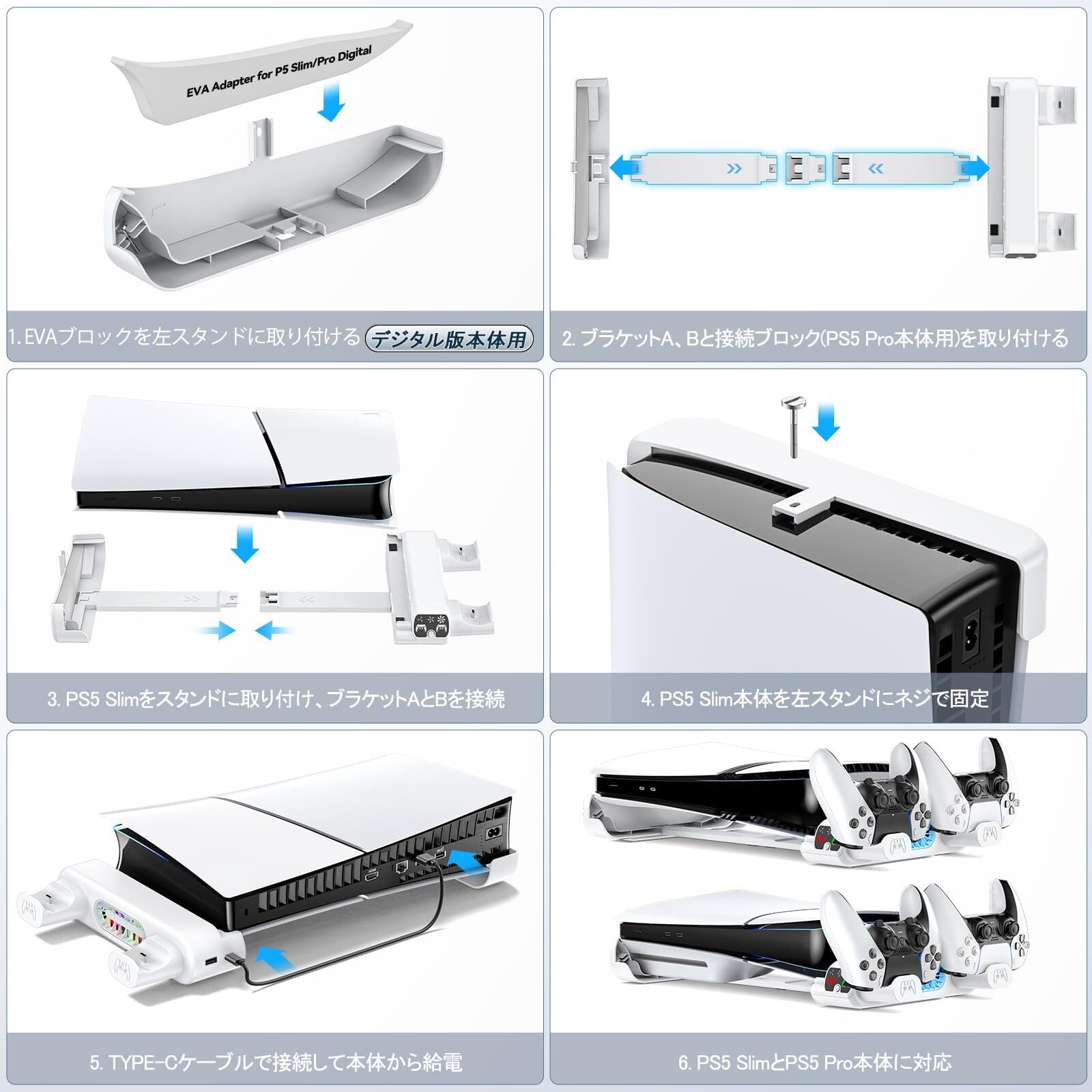 EVA Adapter for P5 Slim/Pro Digital

1. EVAブロックを左スタンドに取り付ける デジタル版本体用

2. ブラケットA、Bと接続ブロック(PS5 Pro本体用)を取り付ける

3. PS5 Slimをスタンドに取り付け、ブラケットAとBを接続

4. PS5 Slim本体を左スタンドにネジで固定

5. TYPE-Cケーブルで接続して本体から給電

6. PS5 SlimとPS5 Pro本体に対応