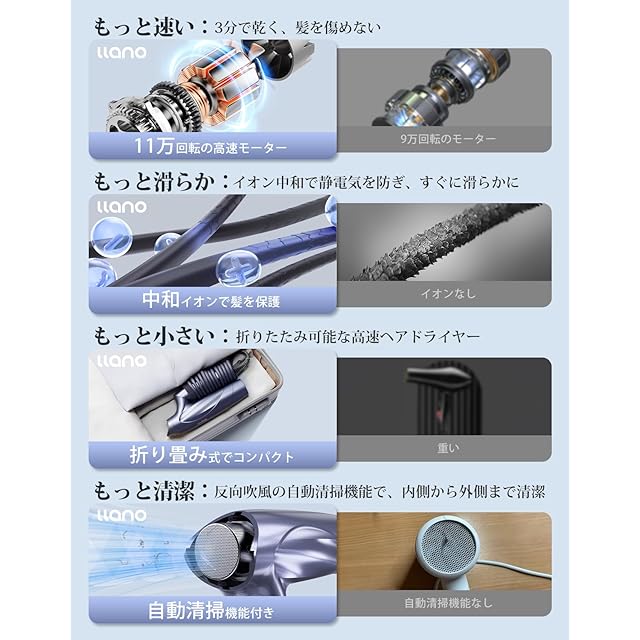 もっと速い：3分で乾く、髪を傷めない

llano

11万回転の高速モーター

9万回転のモーター

もっと滑らか：イオン中和で静電気を防ぎ、すぐに滑らかに

llano

中和イオンで髪を保護

イオンなし

もっと小さい：折りたたみ可能な高速ヘアドライヤー

llano

折り畳み式でコンパクト

重い

もっと清潔：反向吹風の自動清掃機能で、内側から外側まで清潔

llano

自動清掃機能付き

自動清掃機能なし