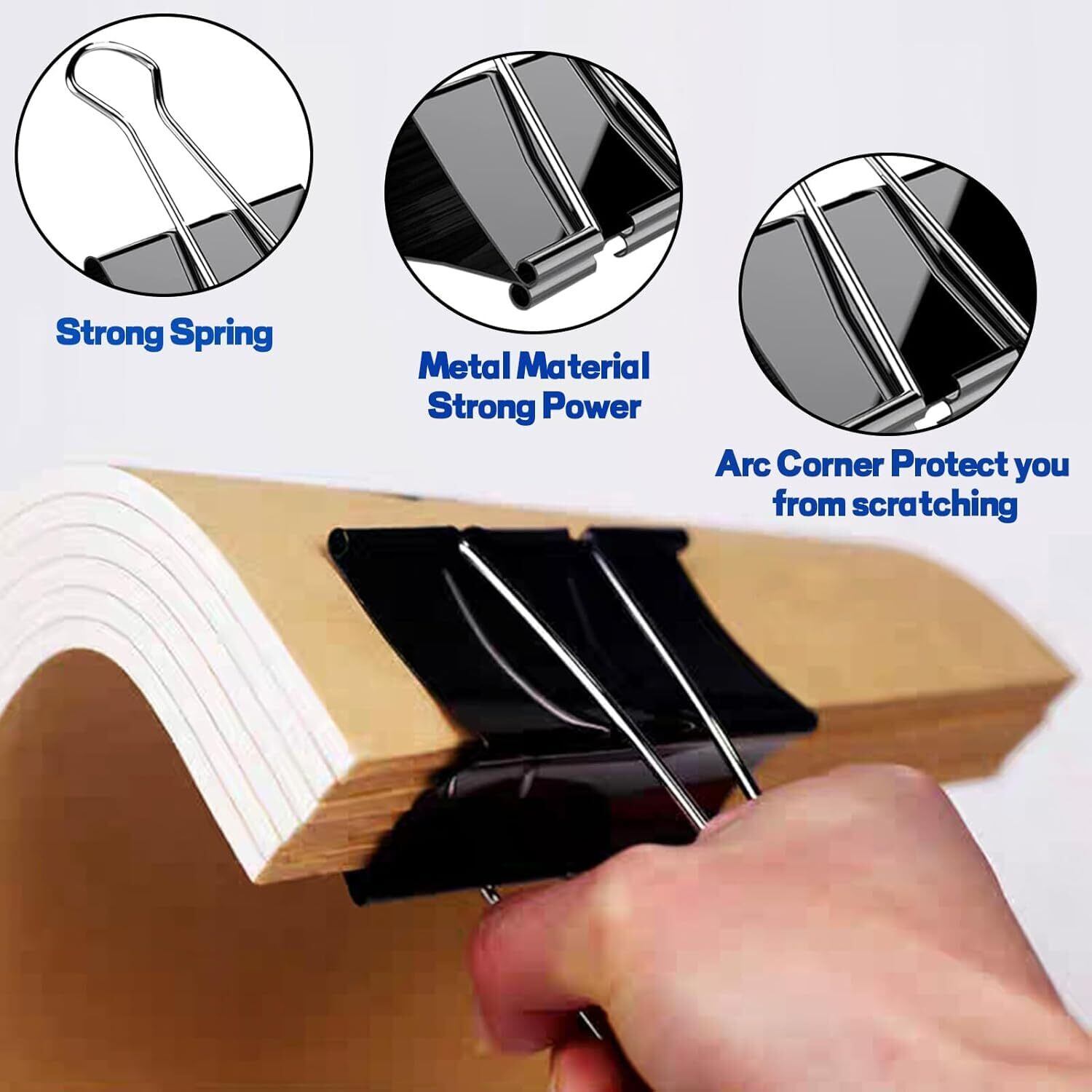 Strong Spring

Metal Material
Strong Power

Arc Corner Protect you
from scratching