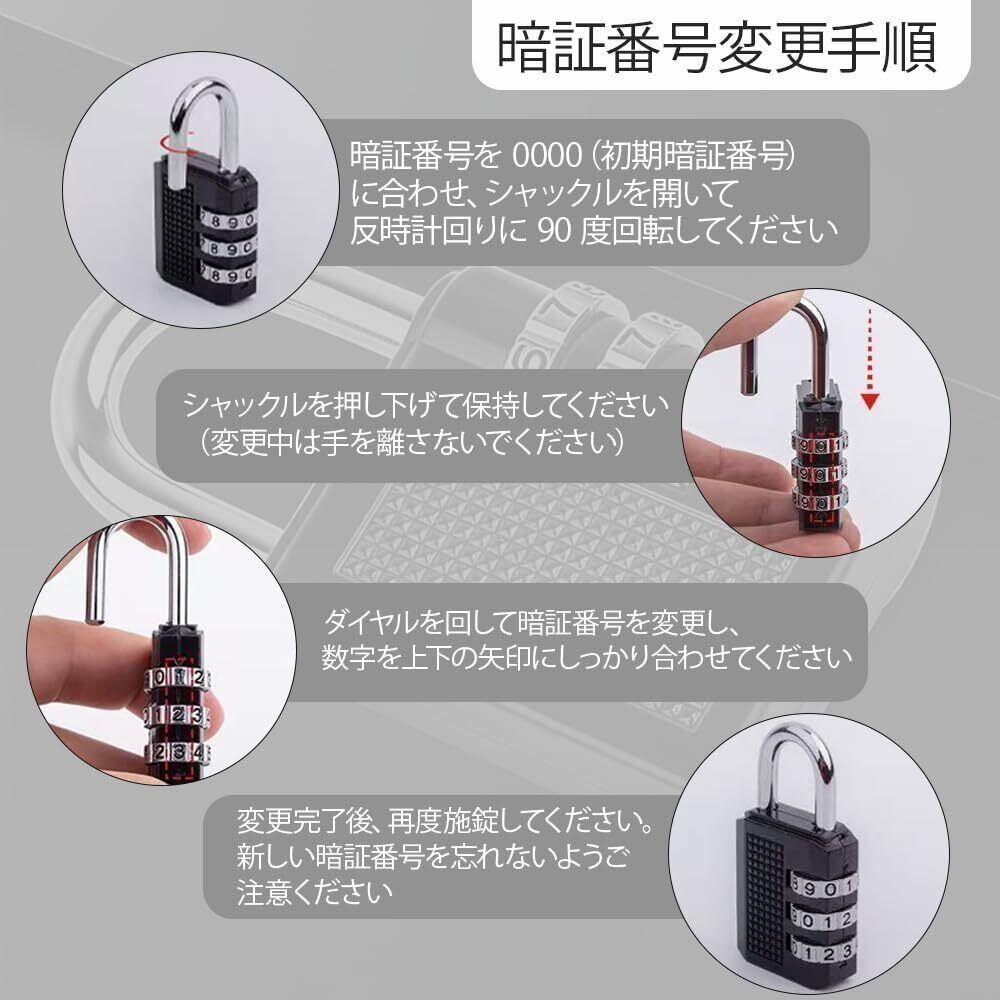 暗証番号変更手順

暗証番号を 0000（初期暗証番号）に合わせ、シャックルを開いて反時計回りに 90 度回転してください

シャックルを押し下げて保持してください（変更中は手を離さないでください）

ダイヤルを回して暗証番号を変更し、数字を上下の矢印にしっかり合わせてください

変更完了後、再度施錠してください。新しい暗証番号を忘れないようご注意ください