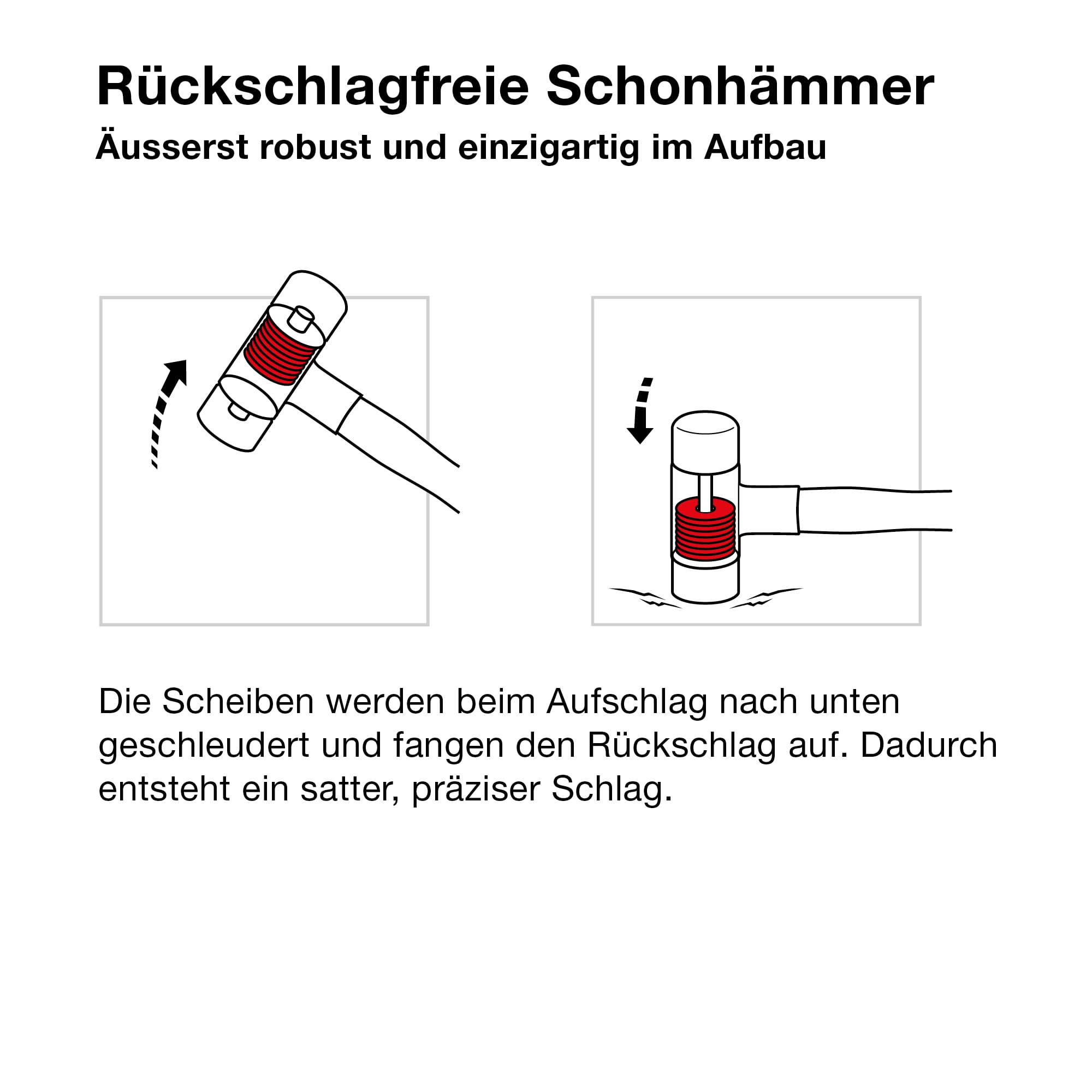 Rückschlagfreie Schonhämmer
Äusserst robust und einzigartig im Aufbau

Die Scheiben werden beim Aufschlag nach unten geschleudert und fangen den Rückschlag auf. Dadurch entsteht ein satter, präziser Schlag.