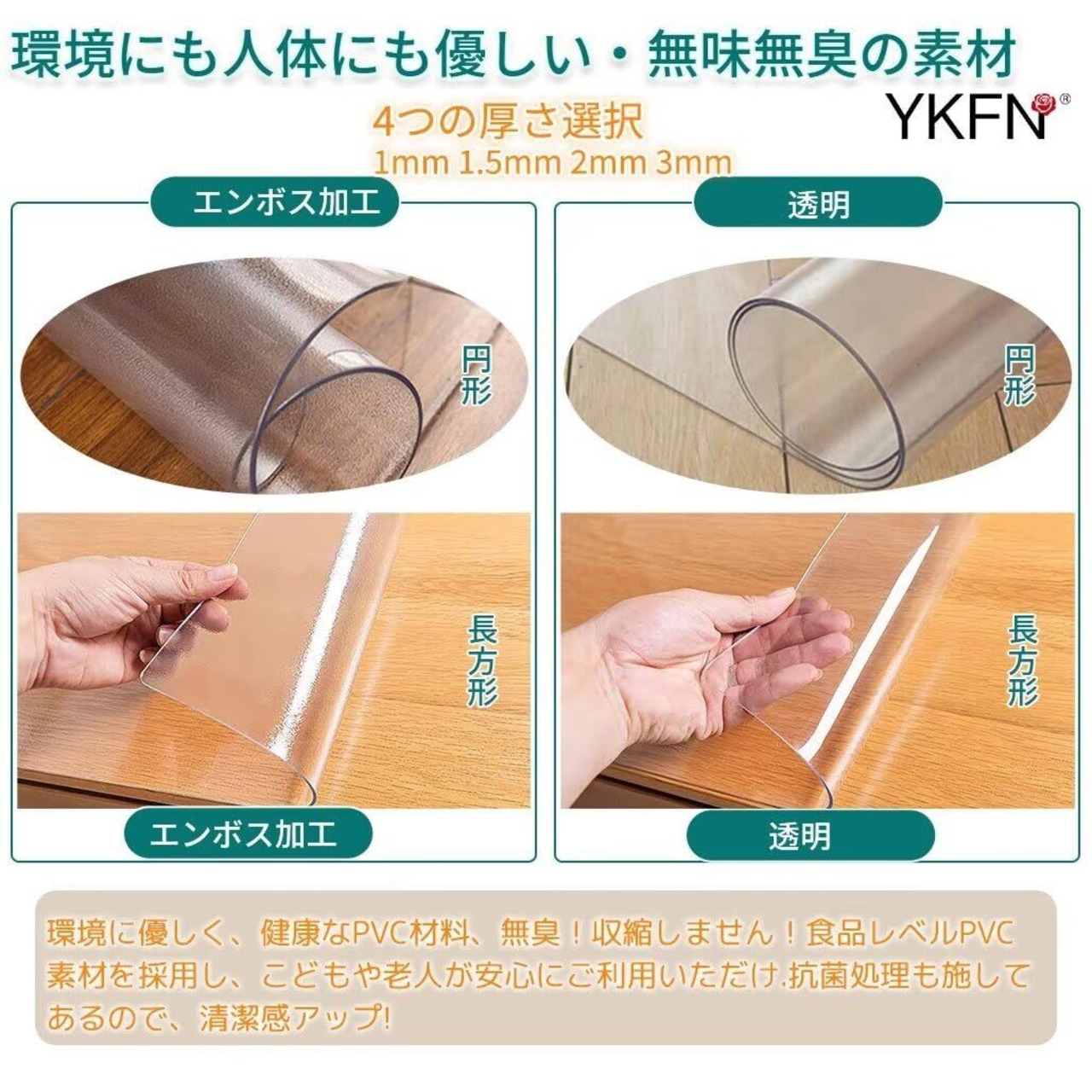 環境にも人体にも優しい・無味無臭の素材

YKFN®

4つの厚さ選択
1mm 1.5mm 2mm 3mm

エンボス加工

円形

長方形

エンボス加工

透明

円形

長方形

透明

環境に優しく、健康なPVC材料、無臭！収縮しません！食品レベルPVC素材を採用し、こどもや老人が安心にご利用いただけ.抗菌処理も施してあるので、清潔感アップ!