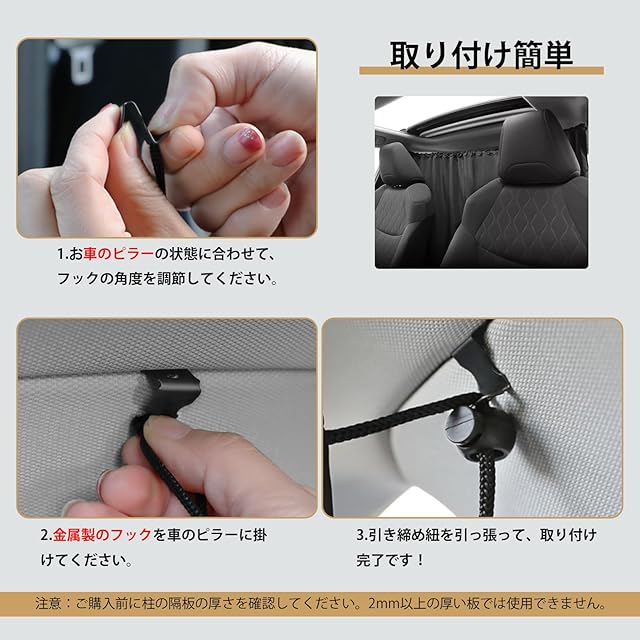 取り付け簡単

1.お車のピラーの状態に合わせて、フックの角度を調節してください。

2.金属製のフックを車のピラーに掛けてください。

3.引き締め紐を引っ張って、取り付け完了です！

注意：ご購入前に柱の隔板の厚さを確認してください。2mm以上の厚い板では使用できません。