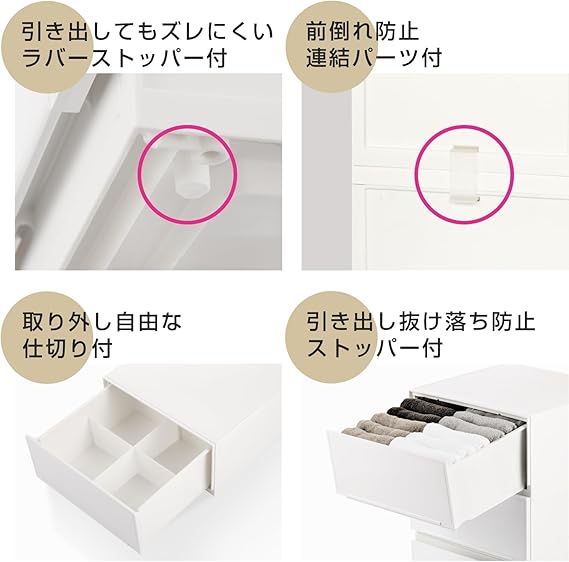 引き出してもズレにくい
ラバーストッパー付

前倒れ防止
連結パーツ付

取り外し自由な
仕切り付

引き出し抜け落ち防止
ストッパー付