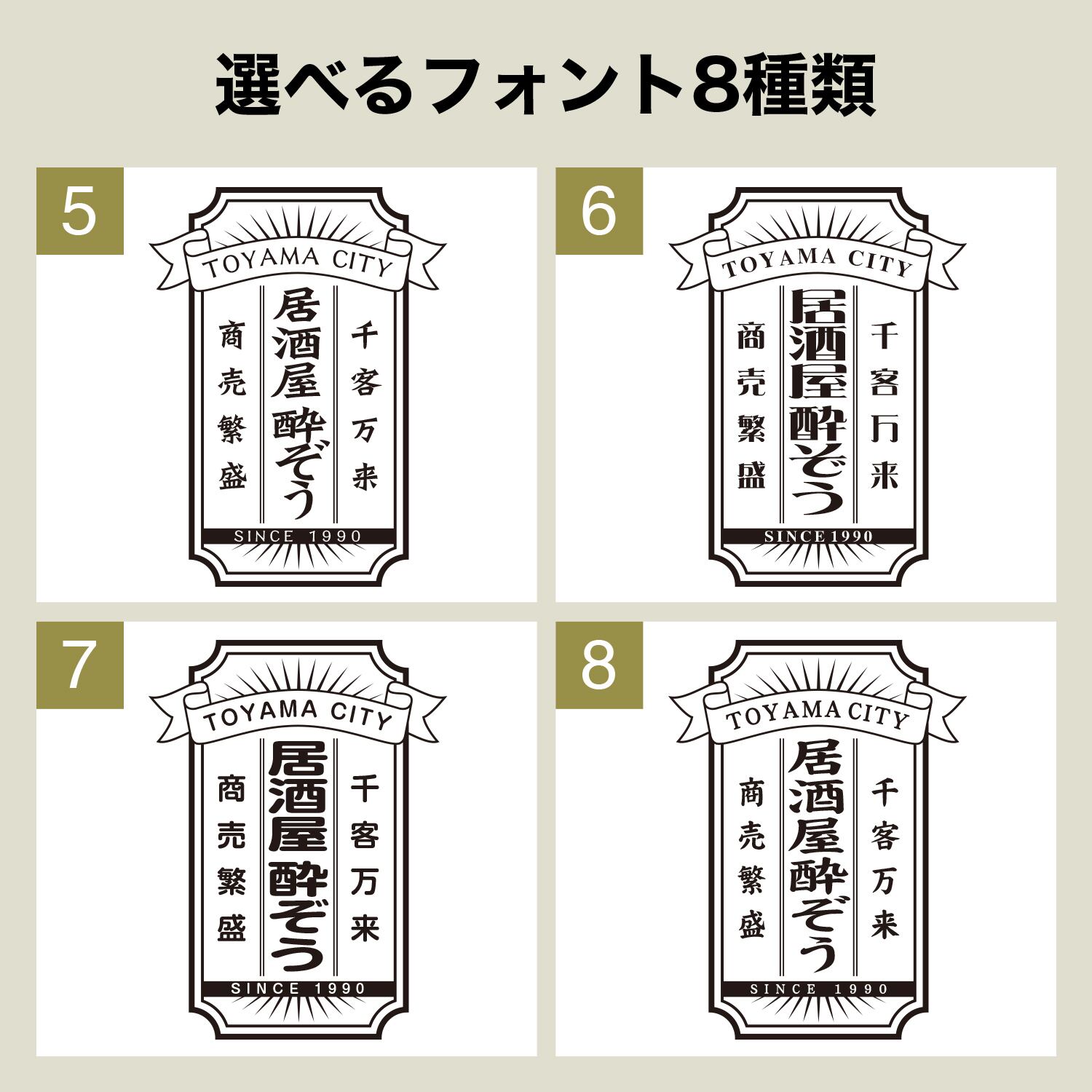 選べるフォント8種類

5

TOYAMA CITY

千客万来

居酒屋酔ぞう

商売繁盛

SINCE 1990

6

TOYAMA CITY

千客万来

居酒屋酔ぞう

商売繁盛

SINCE 1990

7

TOYAMA CITY

千客万来

居酒屋酔ぞう

商売繁盛

SINCE 1990

8

TOYAMA CITY

千客万来

居酒屋酔ぞう

商売繁盛

SINCE 1990