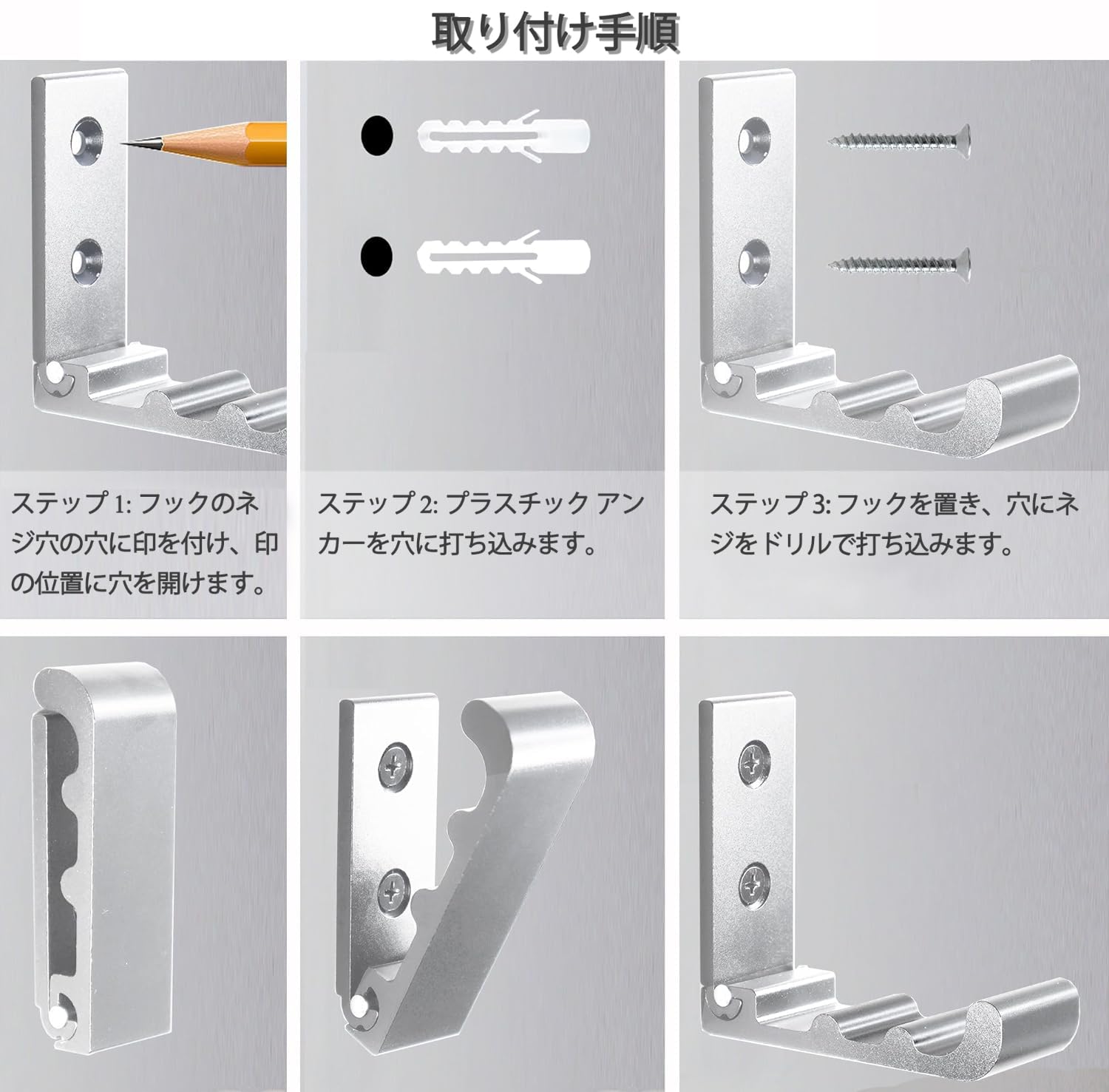 取り付け手順

ステップ 1: フックのネジ穴の穴に印を付け、印の位置に穴を開けます。

ステップ 2: プラスチック アンカーを穴に打ち込みます。

ステップ 3: フックを置き、穴にネジをドリルで打ち込みます。