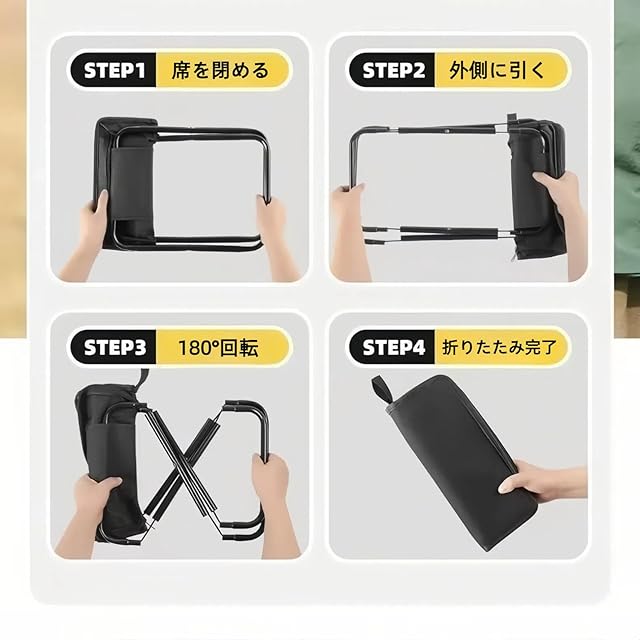 STEP1 席を閉める

STEP2 外側に引く

STEP3 180°回転

STEP4 折りたたみ完了