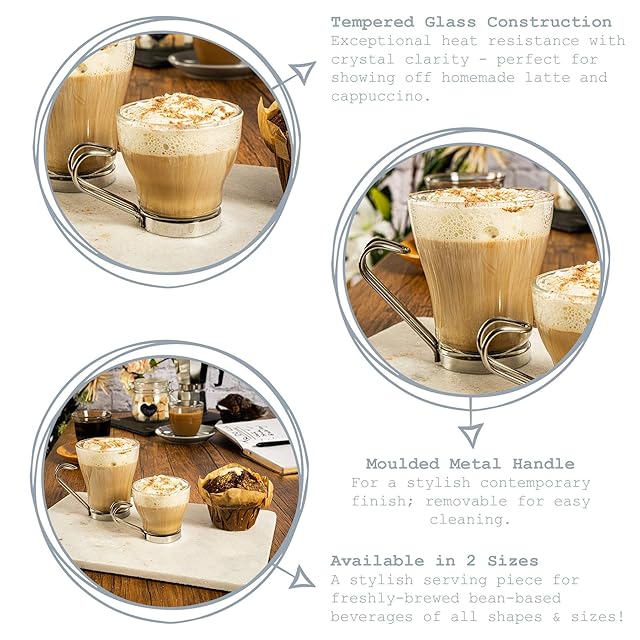 Tempered Glass Construction
Exceptional heat resistance with crystal clarity - perfect for showing off homemade latte and cappuccino.

Moulded Metal Handle
For a stylish contemporary finish; removable for easy cleaning.

Available in 2 Sizes
A stylish serving piece for freshly-brewed bean-based beverages of all shapes & sizes!