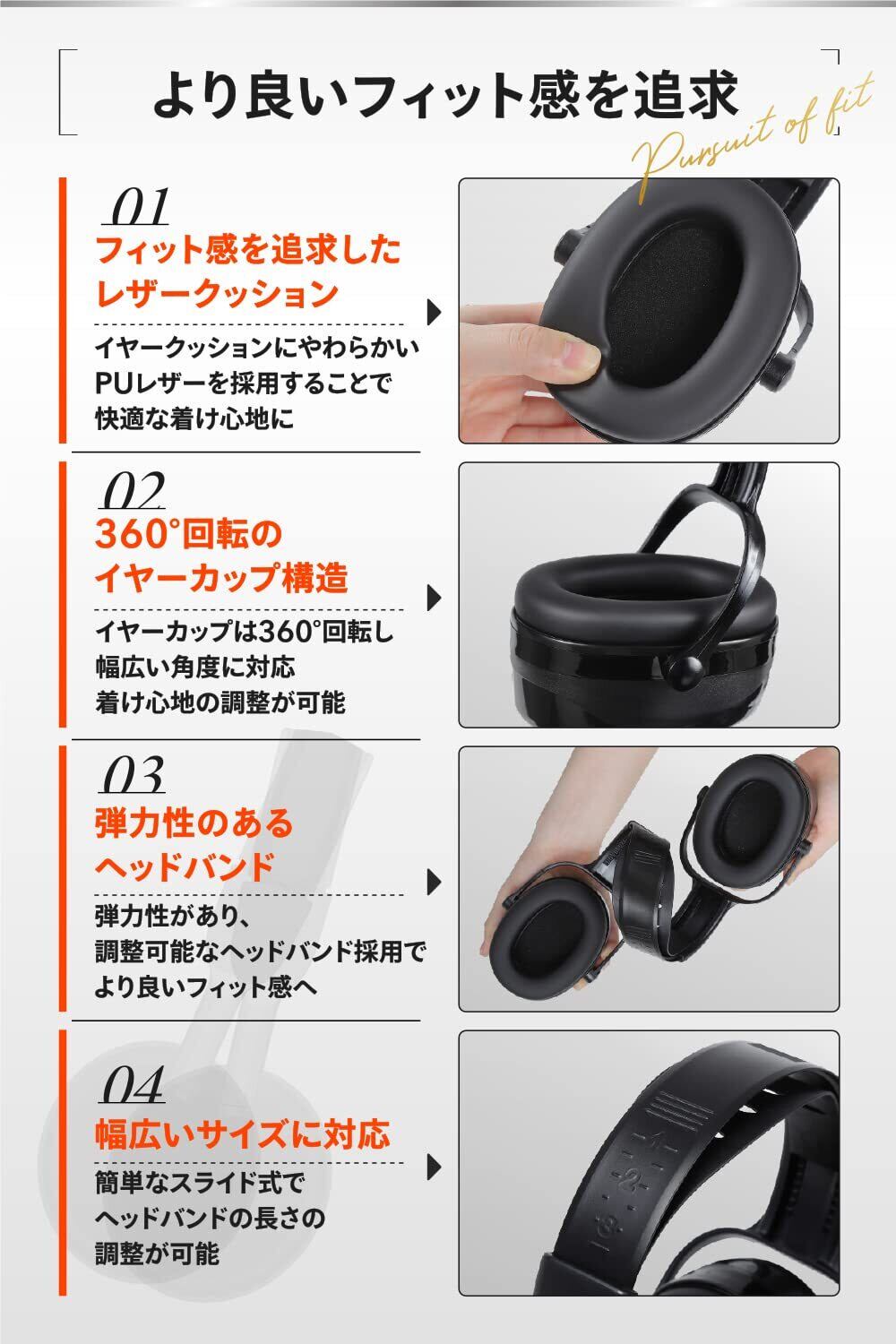 より良いフィット感を追求

Pursuit of fit

01
フィット感を追求したレザークッション

イヤークッションにやわらかいPUレザーを採用することで快適な着け心地に

02
360°回転のイヤーカップ構造

イヤーカップは360°回転し幅広い角度に対応着け心地の調整が可能

03
弾力性のあるヘッドバンド

弾力性があり、調整可能なヘッドバンド採用でより良いフィット感へ

04
幅広いサイズに対応

簡単なスライド式でヘッドバンドの長さの調整が可能

1
2
3