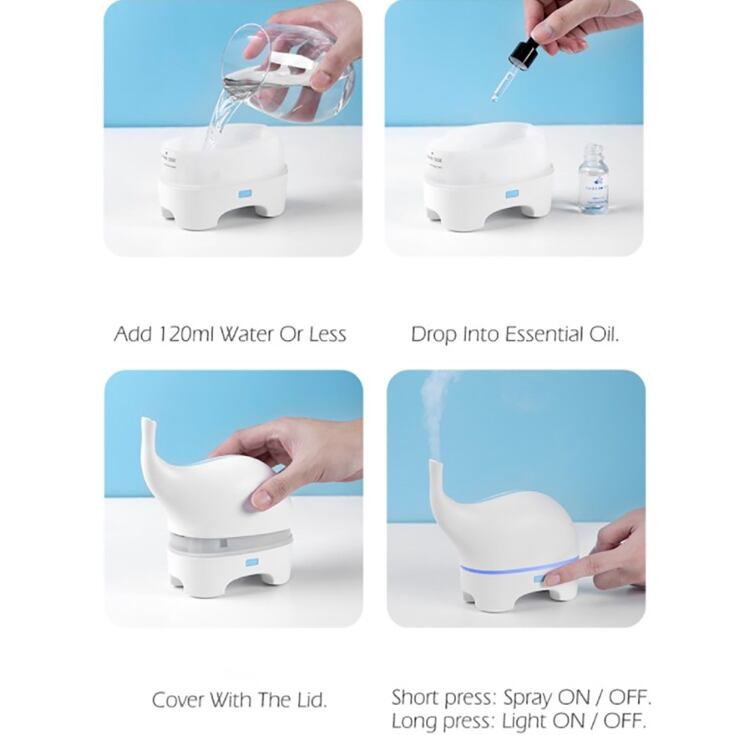 Add 120ml Water Or Less

Drop Into Essential Oil.

Cover With The Lid.

Short press: Spray ON / OFF.
Long press: Light ON / OFF.