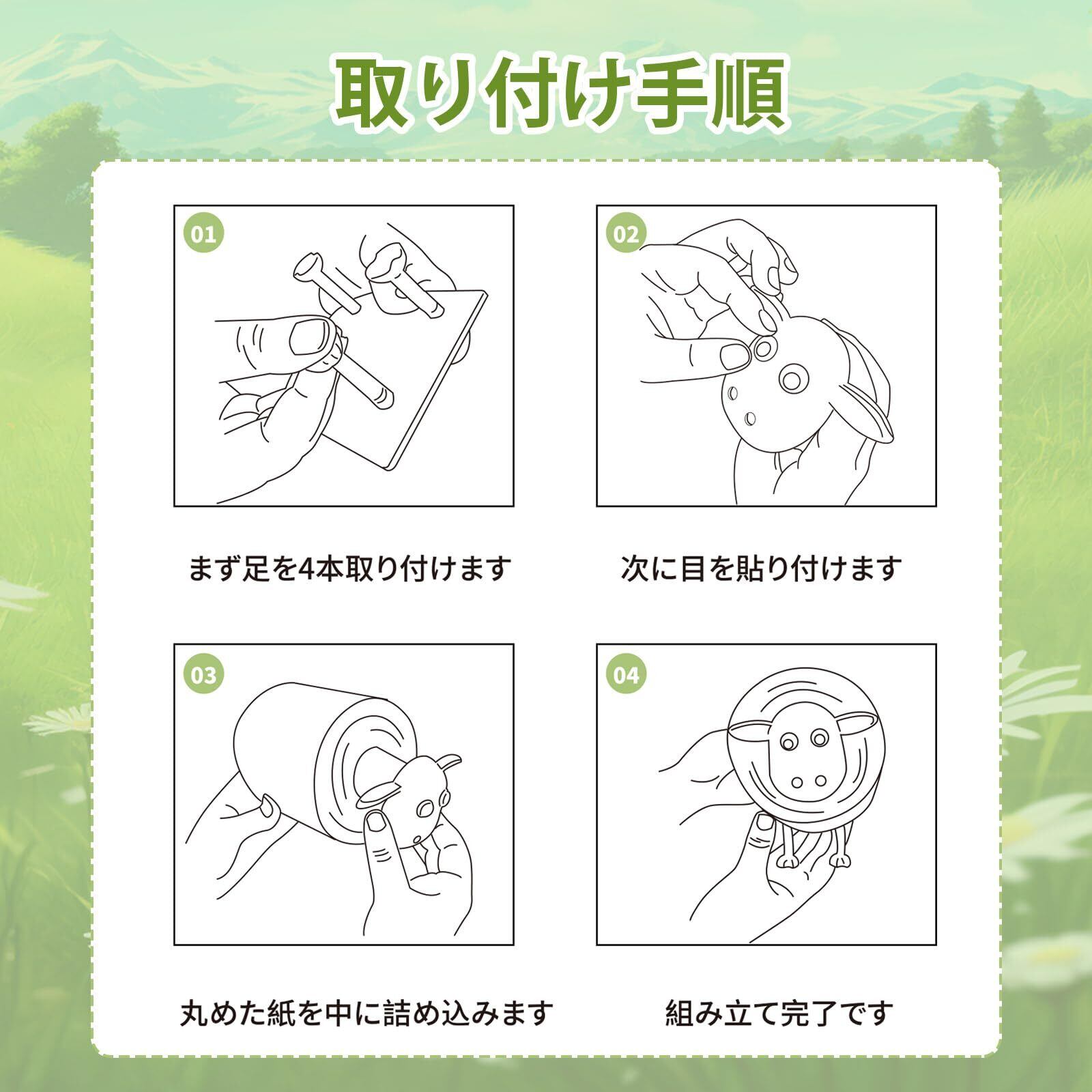 取り付け手順

01

まず足を4本取り付けます

02

次に目を貼り付けます

03

丸めた紙を中に詰め込みます

04

組み立て完了です