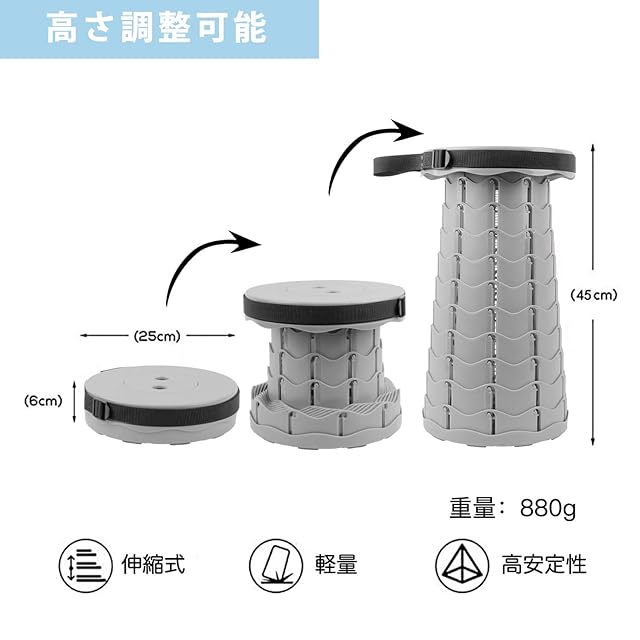 高さ調整可能

(25cm)

(6cm)

(45cm)

重量: 880g

伸縮式

軽量

高安定性