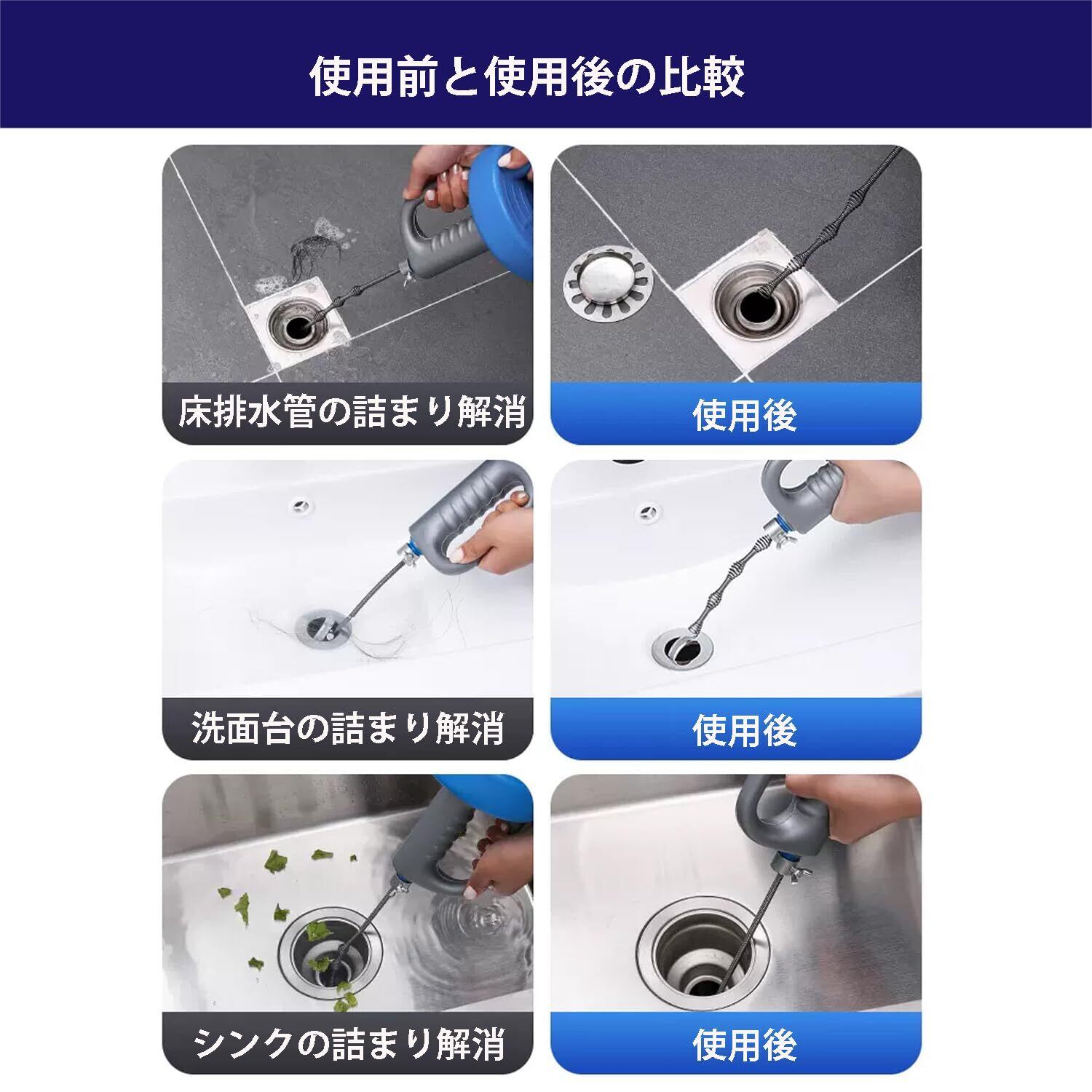 使用前と使用後の比較

床排水管の詰まり解消

使用後

洗面台の詰まり解消

使用後

シンクの詰まり解消

使用後