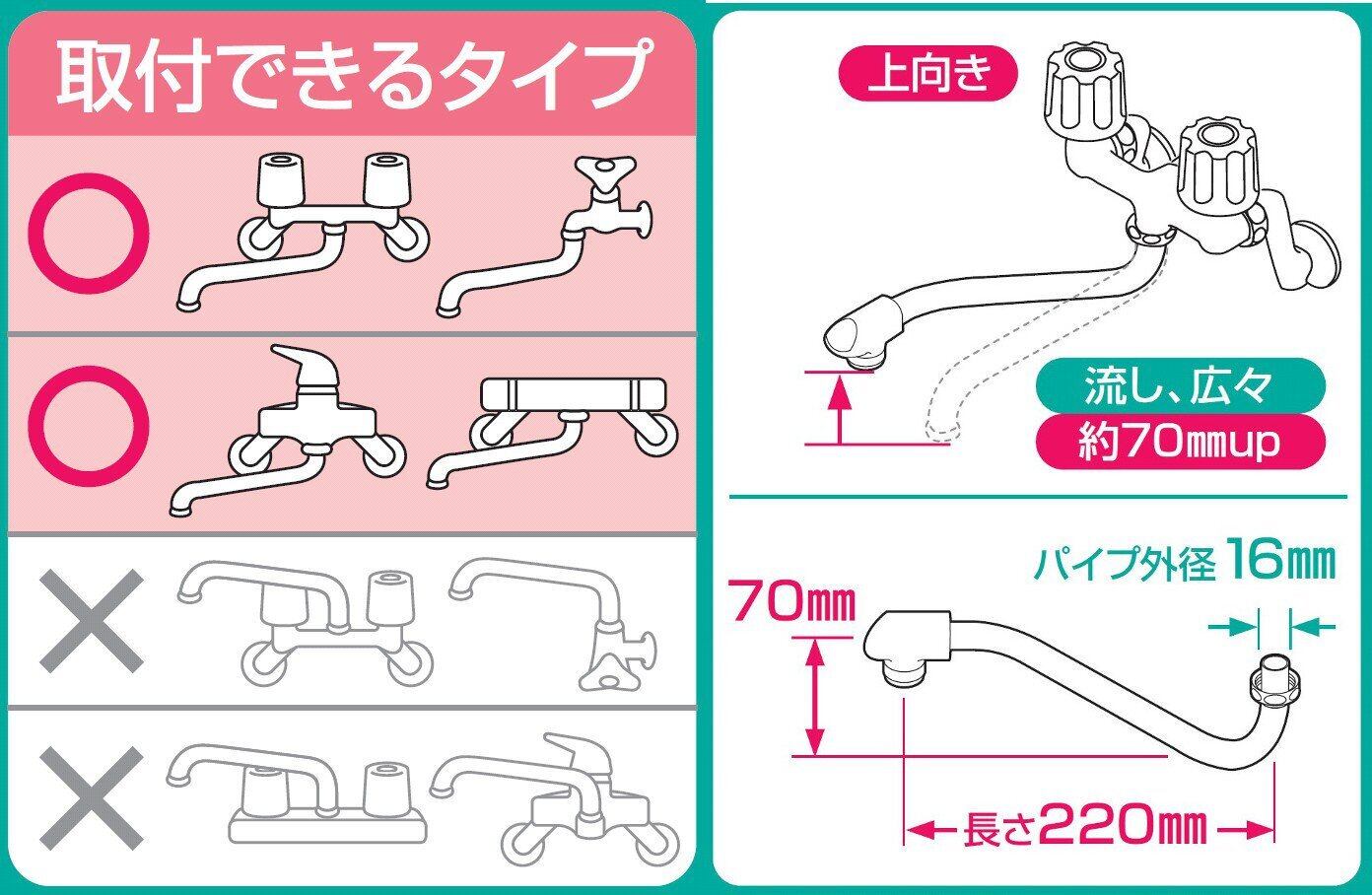 取付できるタイプ

○

○

×

×

上向き

流し、広々
約70㎜up

パイプ外径 16㎜

70㎜

長さ220㎜