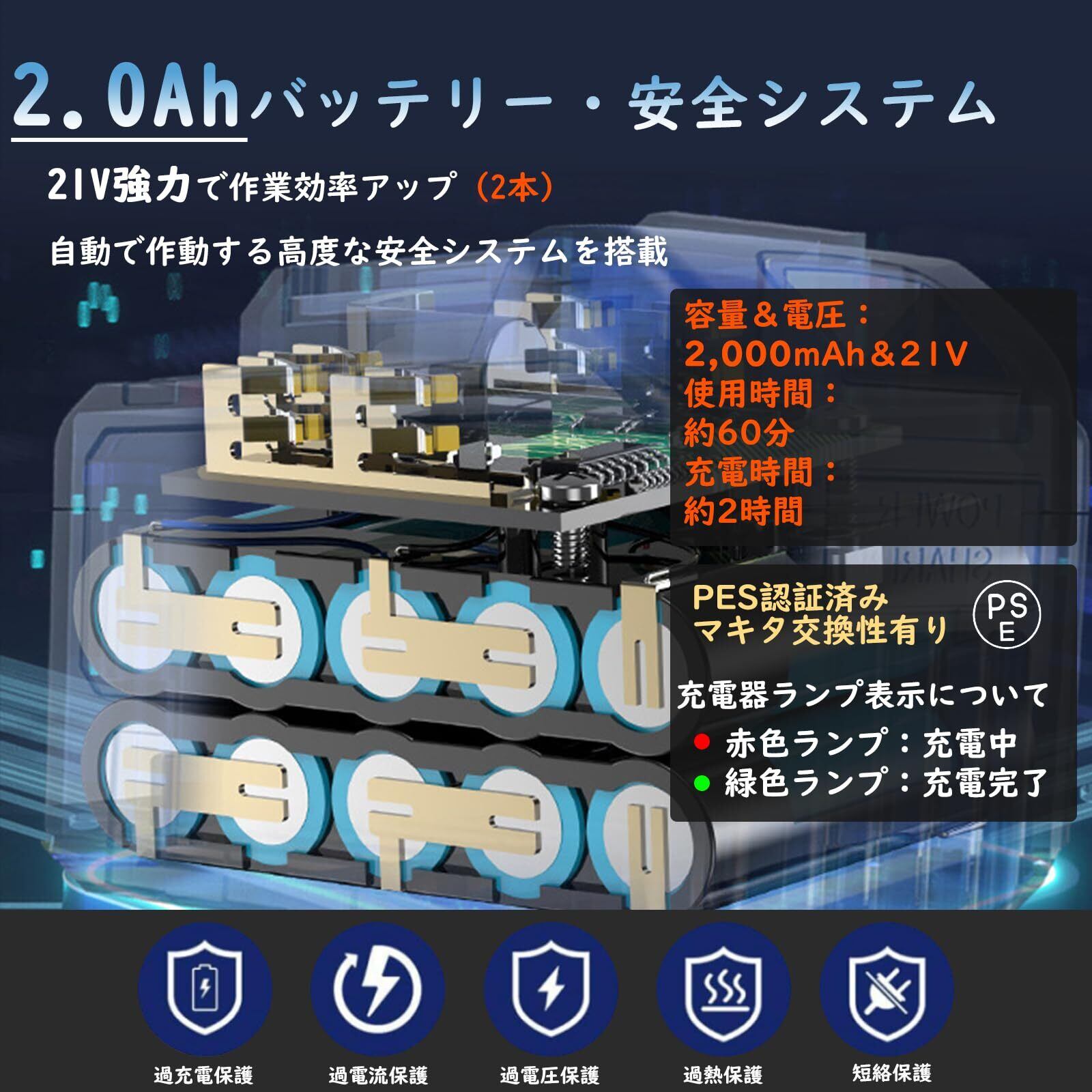 2.0Ahバッテリー・安全システム

21V強力で作業効率アップ（2本）

自動で作動する高度な安全システムを搭載

容量＆電圧：
2,000mAh＆21V
使用時間：
約60分
充電時間：
約2時間

PES認証済み
マキタ交換性有り

PS
E

充電器ランプ表示について
赤色ランプ：充電中
緑色ランプ：充電完了

過充電保護
過電流保護
過電圧保護
過熱保護
短絡保護