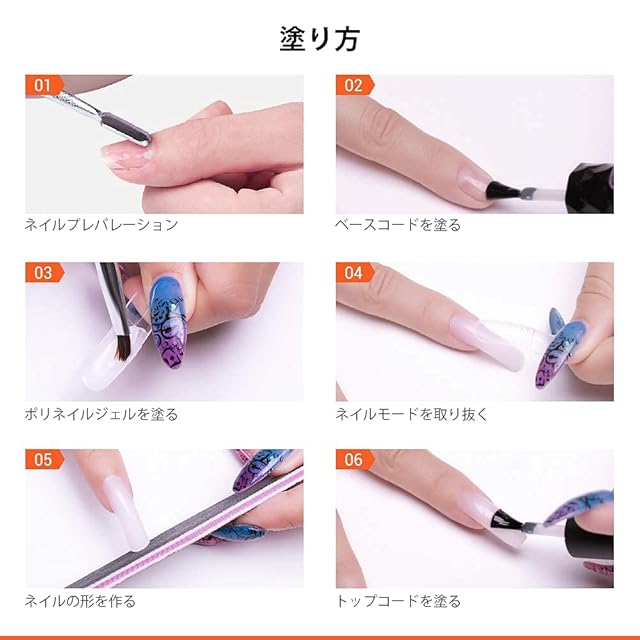 塗り方

01

ネイルプレパレーション

02

ベースコードを塗る

03

ポリネイルジェルを塗る

04

ネイルモードを取り抜く

05

ネイルの形を作る

06

トップコードを塗る