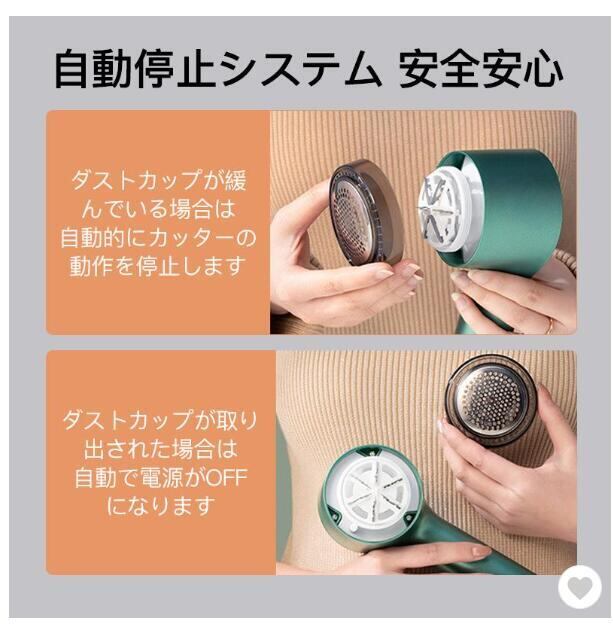 自動停止システム 安全安心

ダストカップが緩んでいる場合は自動的にカッターの動作を停止します

ダストカップが取り出された場合は自動で電源がOFFになります