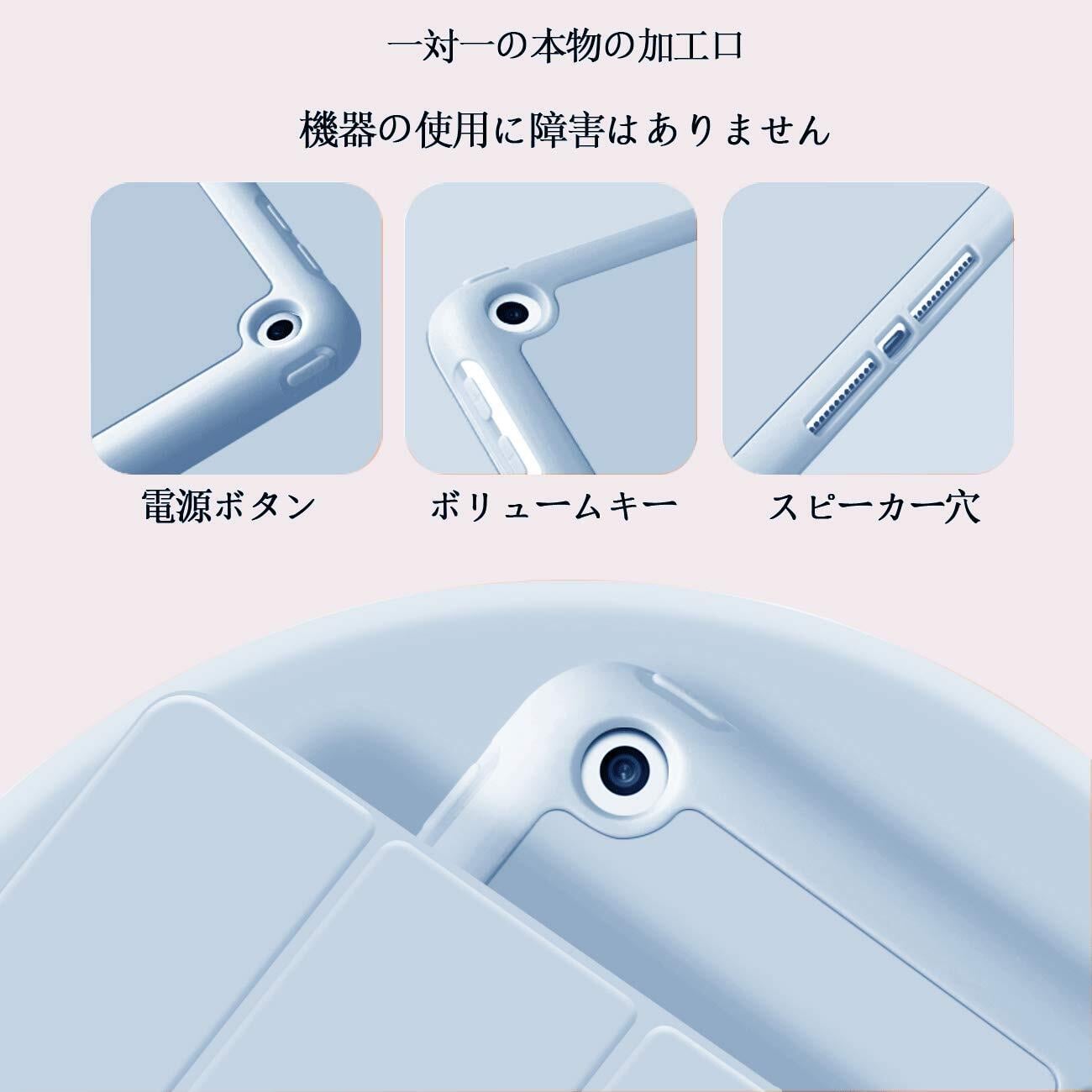 一対一の本物の加工口

機器の使用に障害はありません

電源ボタン

ボリュームキー

スピーカー穴