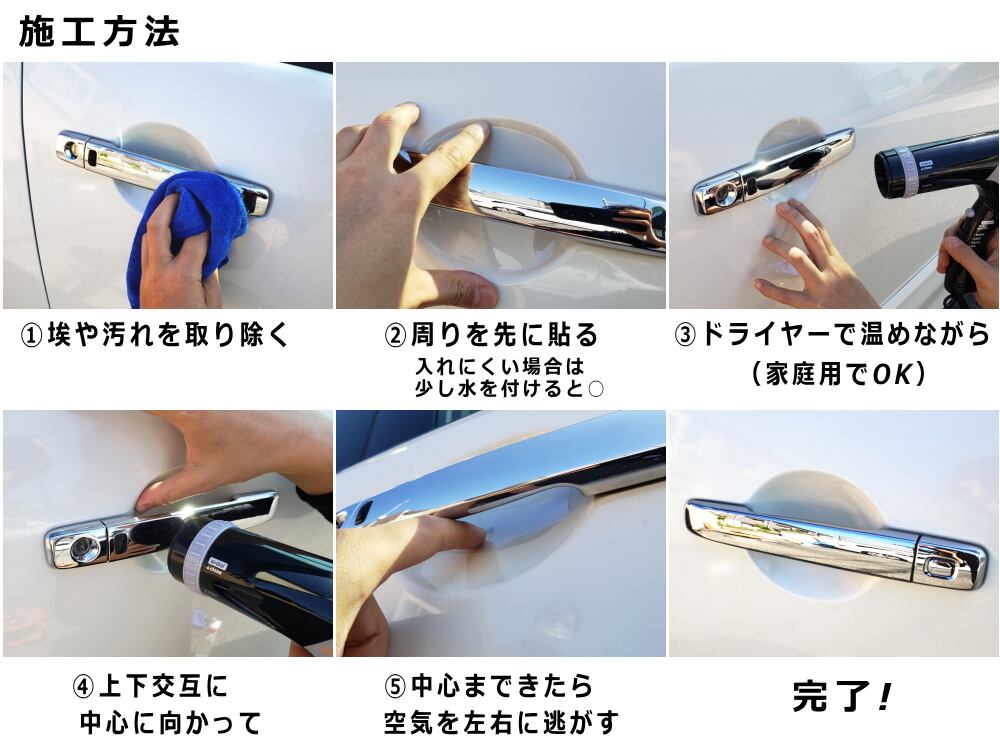 施工方法

①埃や汚れを取り除く

②周りを先に貼る
入れにくい場合は
少し水を付けると○

③ドライヤーで温めながら
（家庭用でOK）

④上下交互に
中心に向かって

⑤中心まできたら
空気を左右に逃がす

完了！