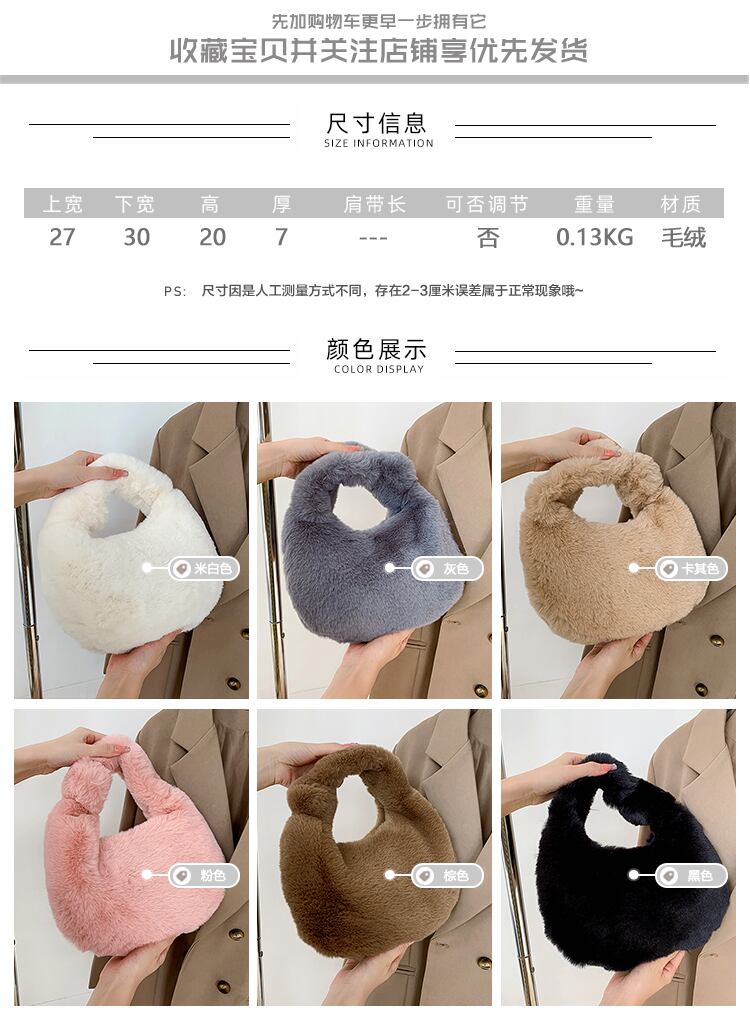 先加购物车更早一步拥有它
收藏宝贝并关注店铺享优先发货

尺寸信息
SIZE INFORMATION

| 上宽 | 下宽 | 高 | 厚 | 肩带长 | 可否调节 | 重量 | 材质 |
|---|---|---|---|---|---|---|---|
| 27 | 30 | 20 | 7 | --- | 否 | 0.13KG | 毛绒 |

PS: 尺寸因是人工测量方式不同，存在2-3厘米误差属于正常现象哦~

颜色展示
COLOR DISPLAY

米白色

灰色

卡其色

粉色

棕色

黑色