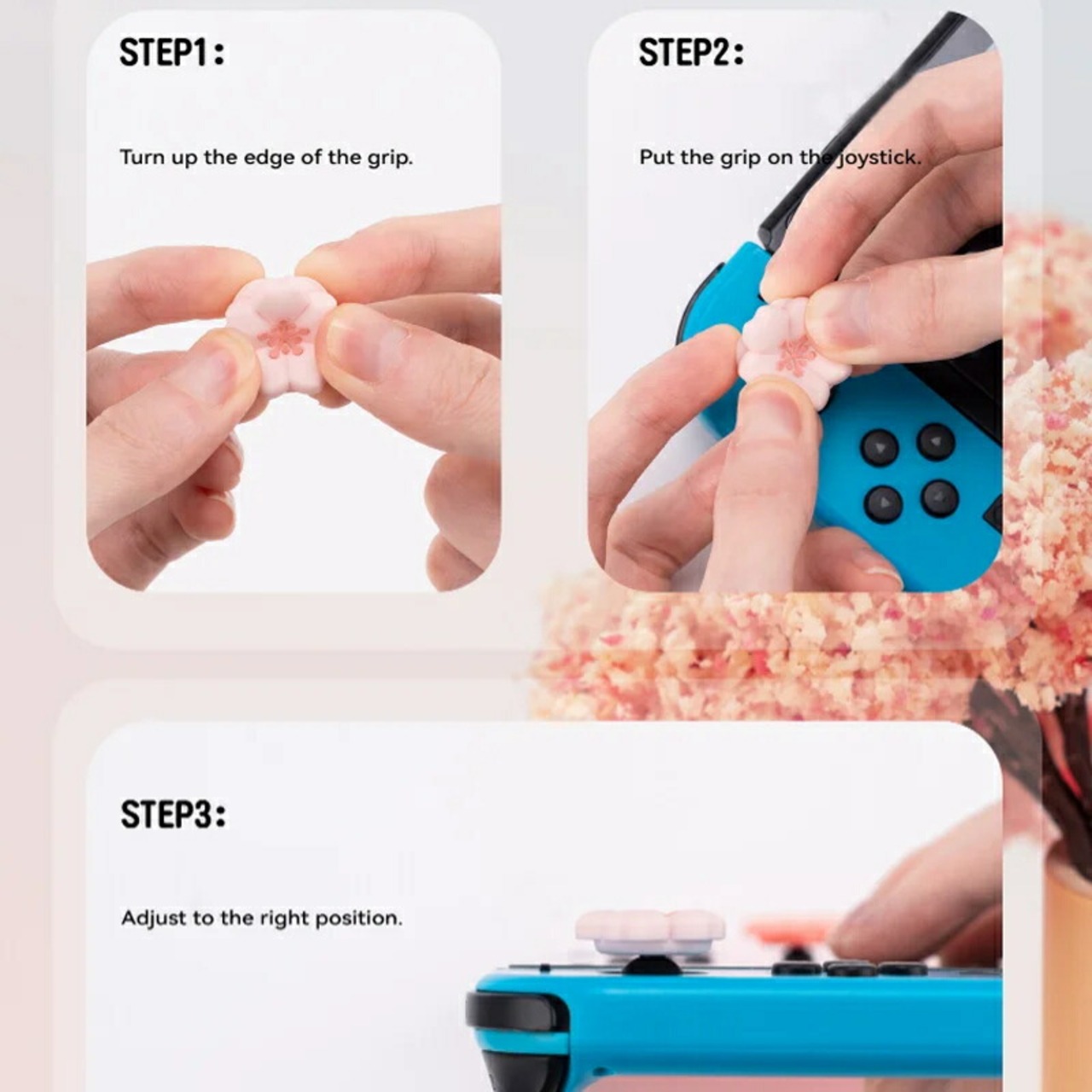 STEP1:

Turn up the edge of the grip.

STEP2:

Put the grip on the joystick.

STEP3:

Adjust to the right position.