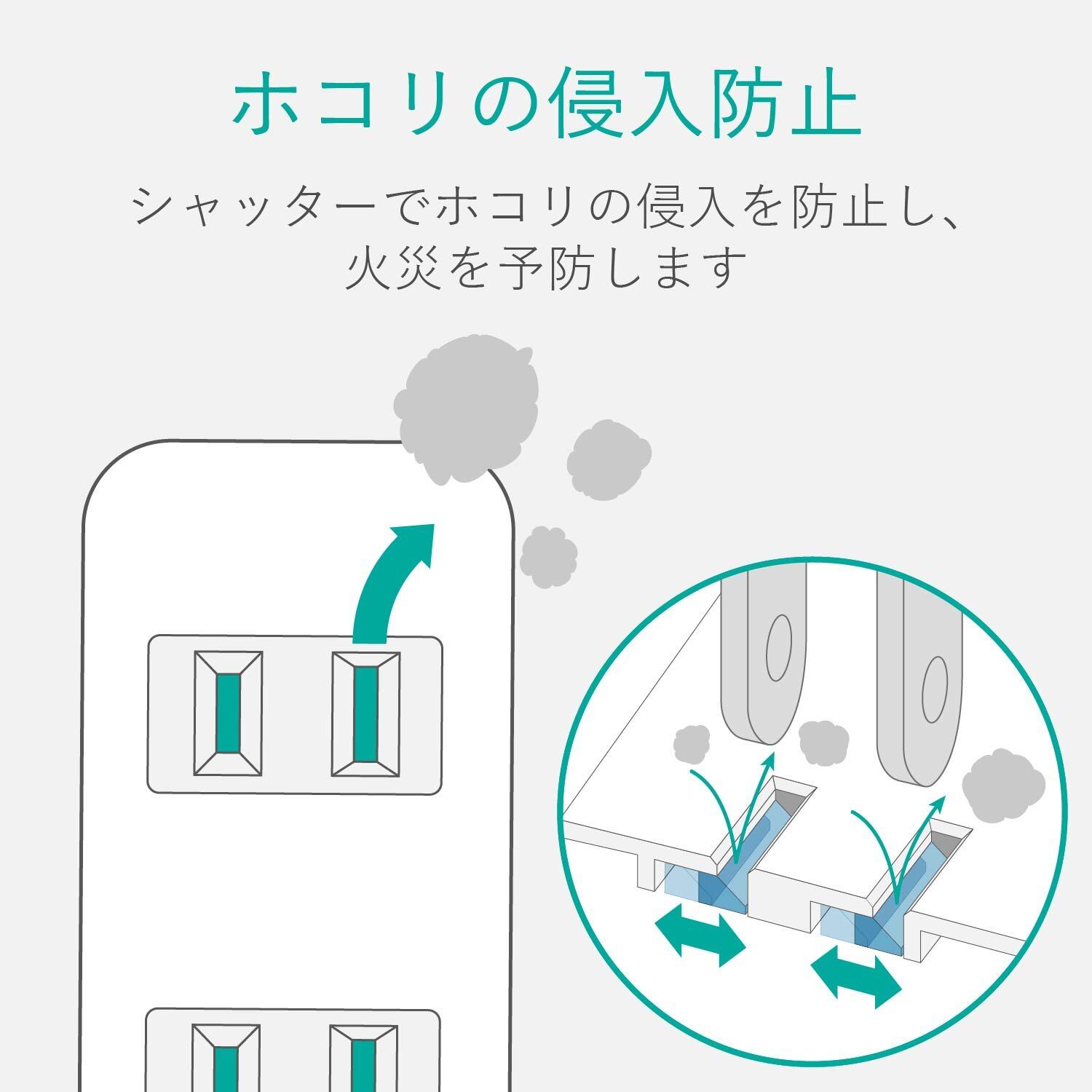 ホコリの侵入防止

シャッターでホコリの侵入を防止し、火災を予防します