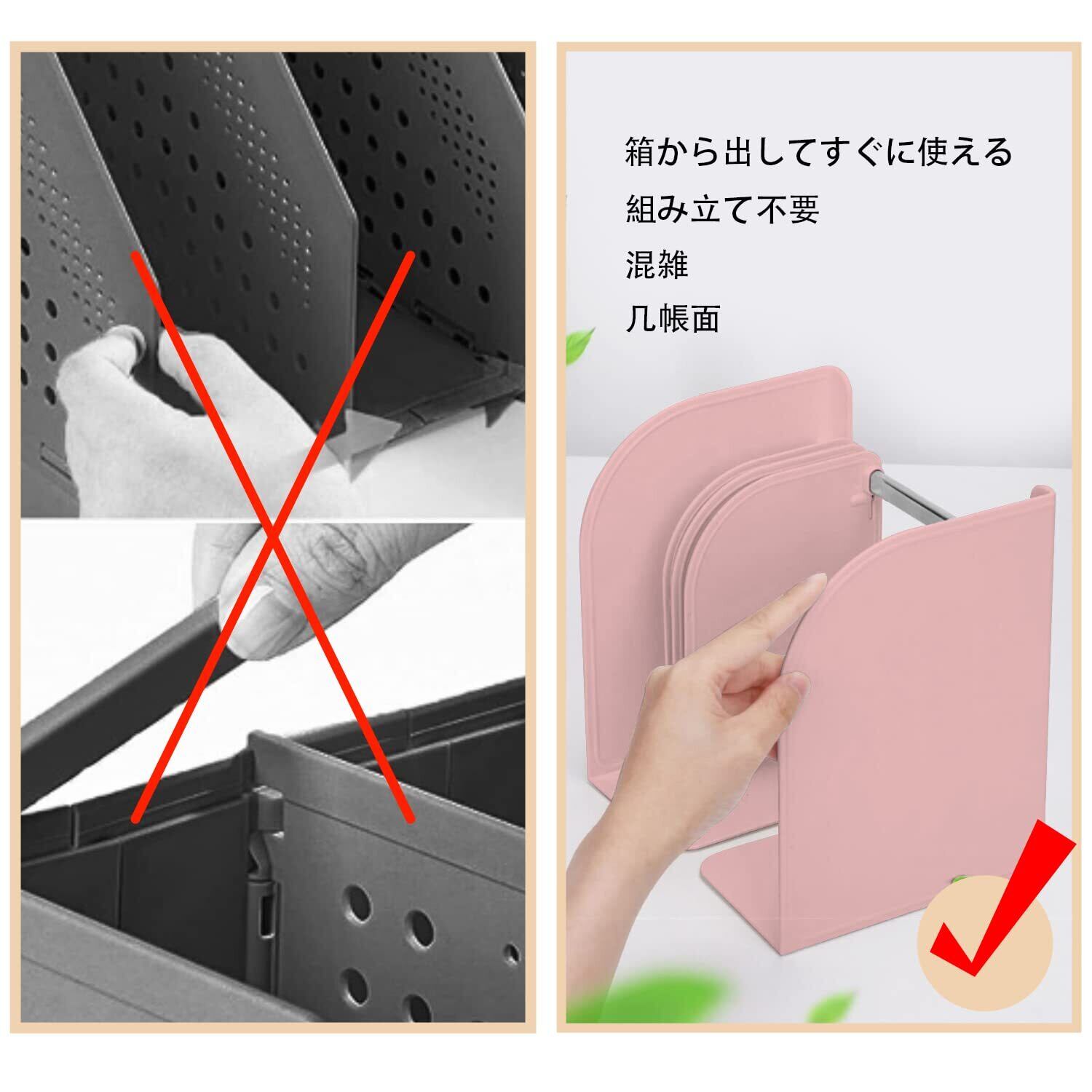 箱から出してすぐに使える

組み立て不要

混雑

几帳面