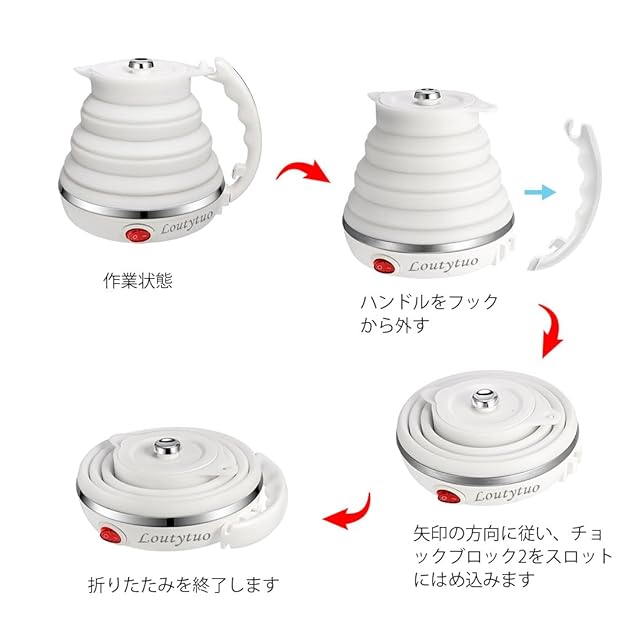 Loutytuo

作業状態

Loutytuo

ハンドルをフックから外す

Loutytuo

矢印の方向に従い、チョックブロック2をスロットにはめ込みます

Loutytuo

折りたたみを終了します