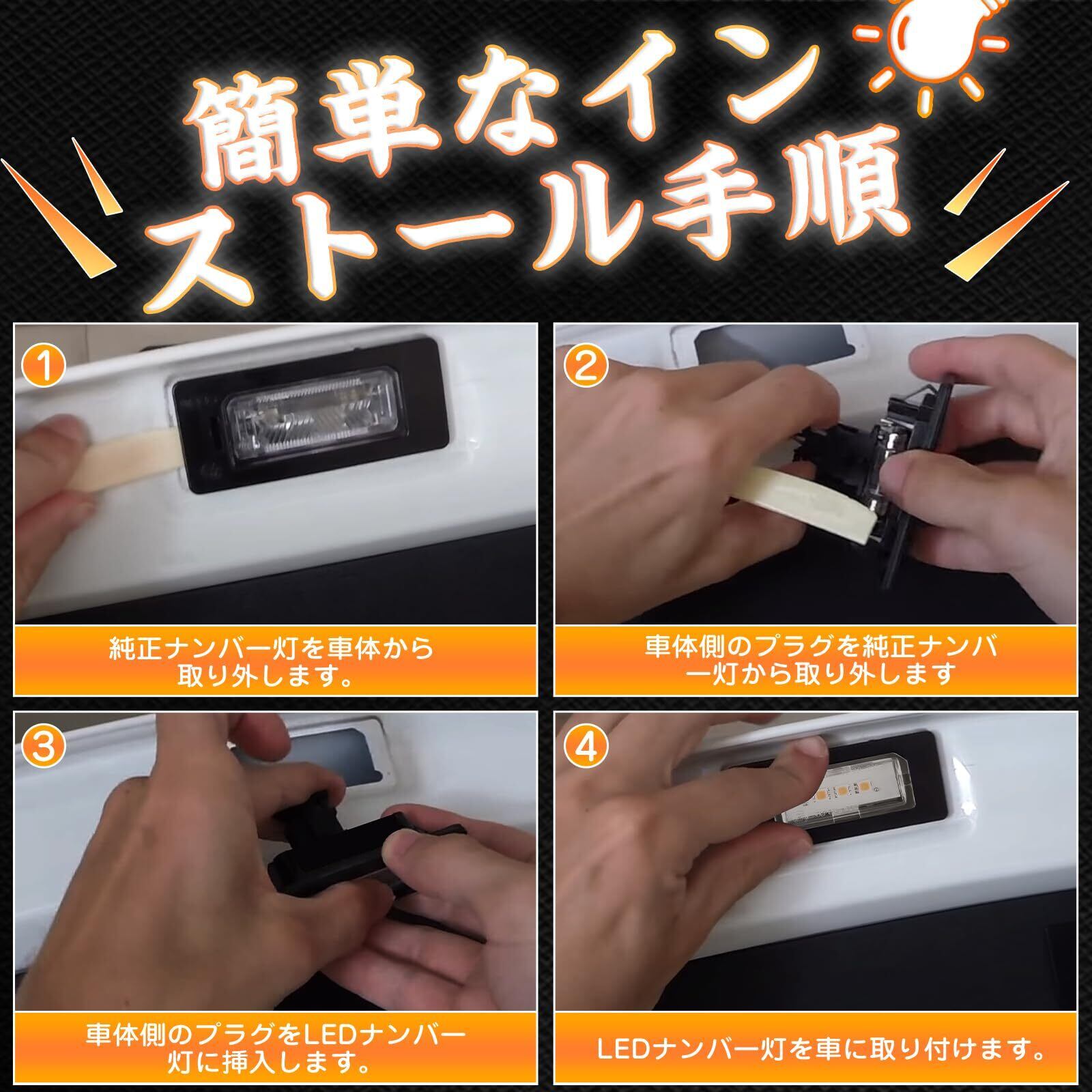 簡単なインストール手順

1

純正ナンバー灯を車体から取り外します。

2

車体側のプラグを純正ナンバー灯から取り外します

3

車体側のプラグをLEDナンバー灯に挿入します。

4

LEDナンバー灯を車に取り付けます。