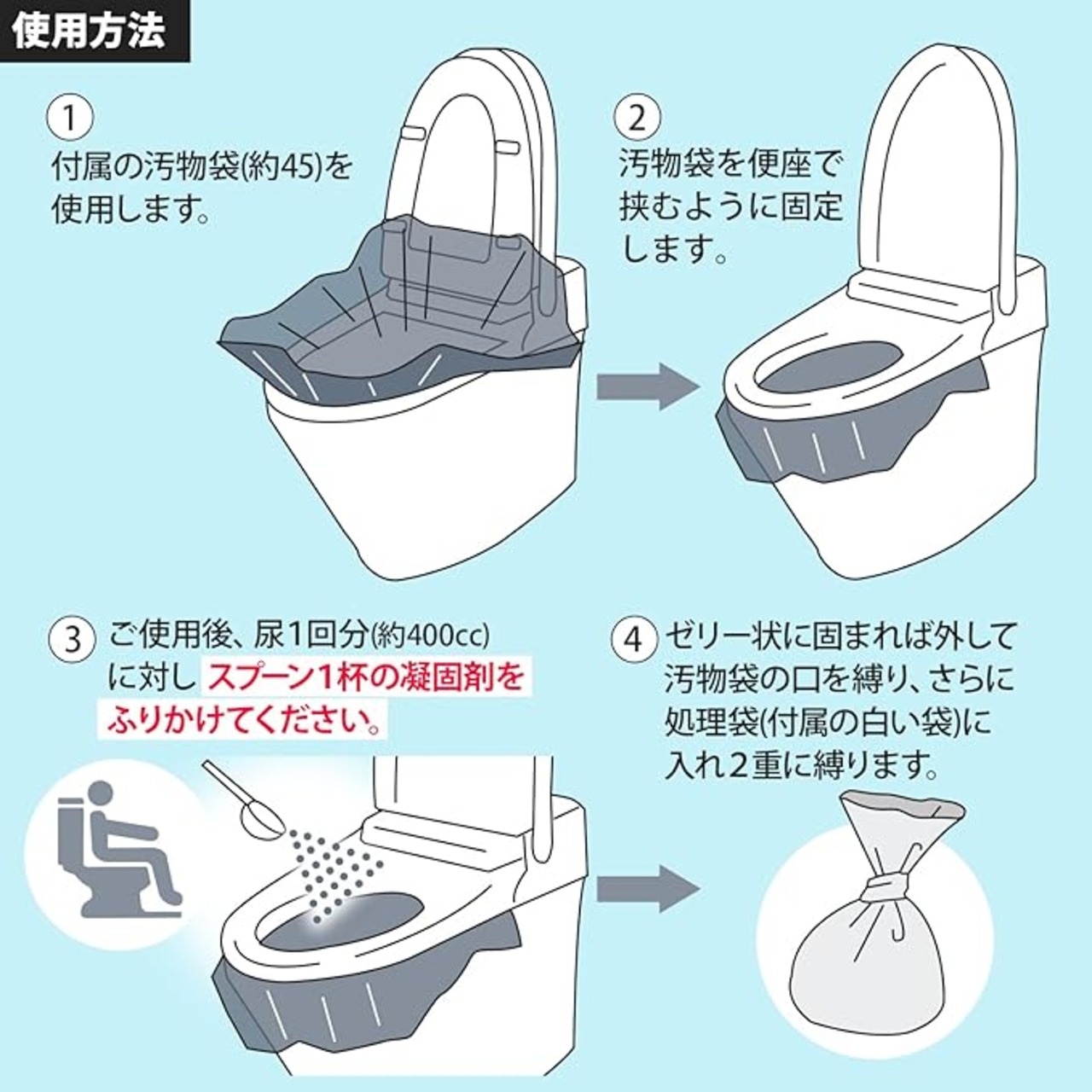 使用方法

1
付属の汚物袋(約45)を使用します。

2
汚物袋を便座で挟むように固定します。

3
ご使用後、尿1回分(約400cc)に対し スプーン1杯の凝固剤をふりかけてください。

4
ゼリー状に固まれば外して汚物袋の口を縛り、さらに処理袋(付属の白い袋)に入れ2重に縛ります。