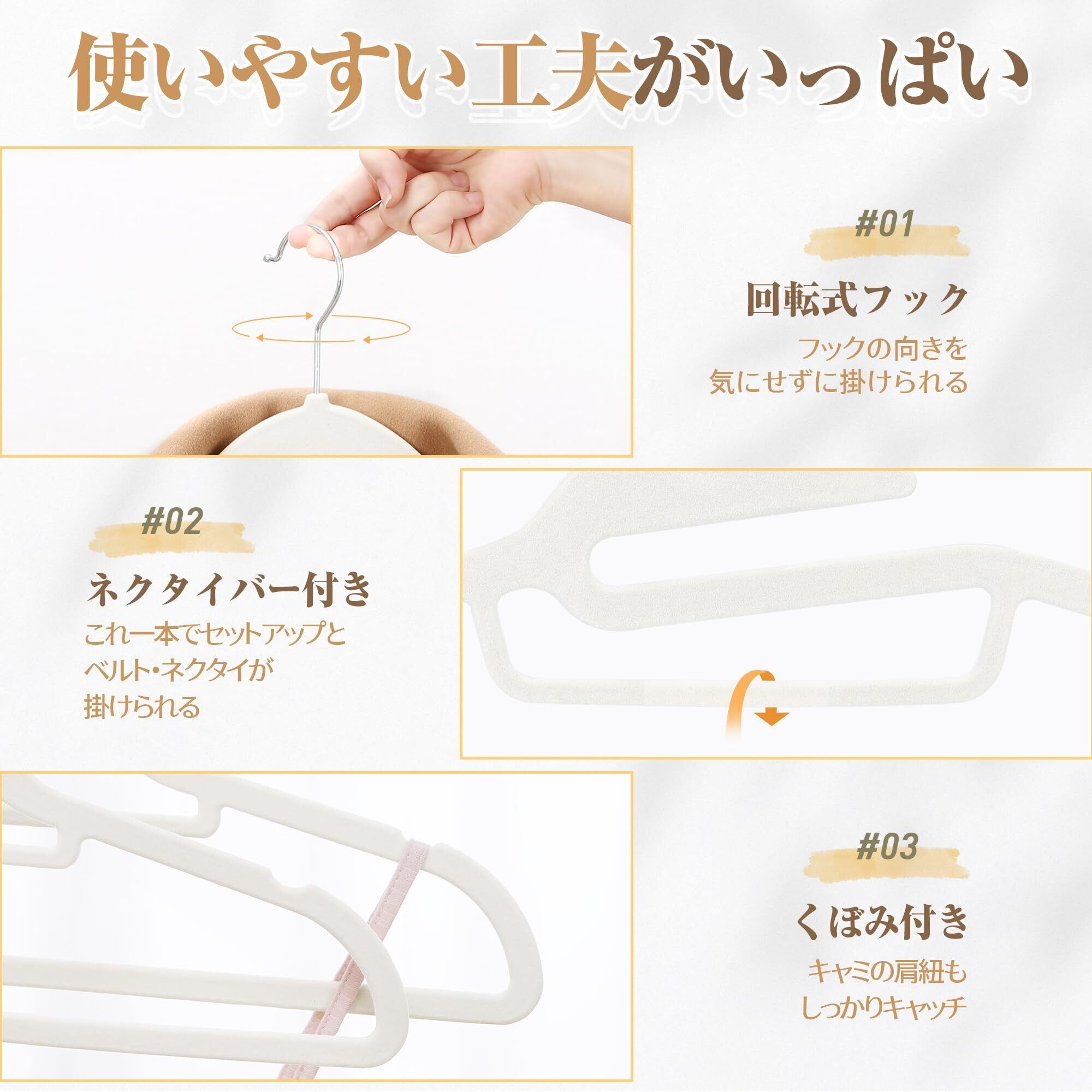 使いやすい工夫がいっぱい

#01

回転式フック

フックの向きを気にせずに掛けられる

#02

ネクタイバー付き

これ一本でセットアップとベルト・ネクタイが掛けられる

#03

くぼみ付き

キャミの肩紐もしっかりキャッチ