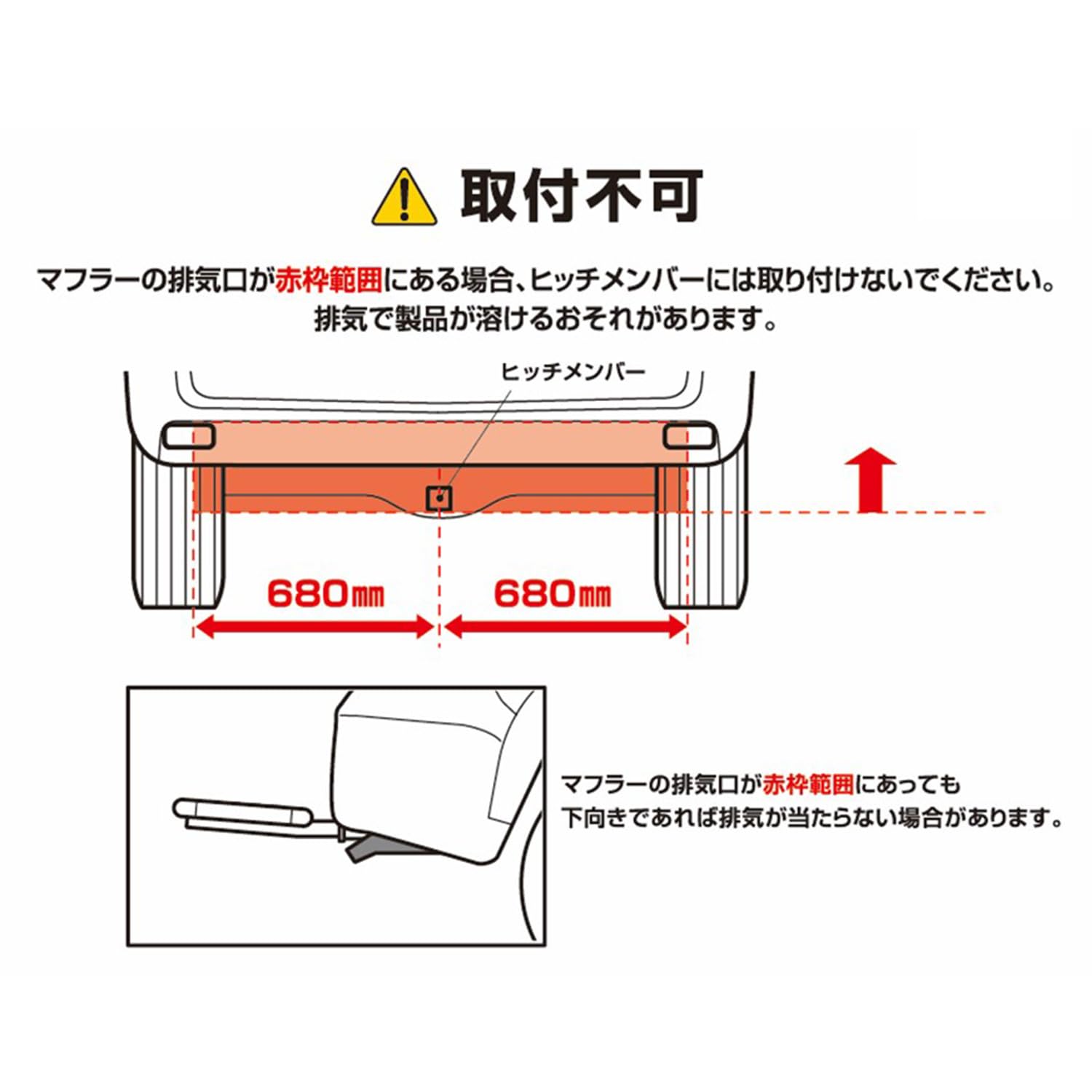 取付不可

マフラーの排気口が赤枠範囲にある場合、ヒッチメンバーには取り付けないでください。
排気で製品が溶けるおそれがあります。

ヒッチメンバー

680㎜

680㎜

マフラーの排気口が赤枠範囲にあっても
下向きであれば排気が当たらない場合があります。