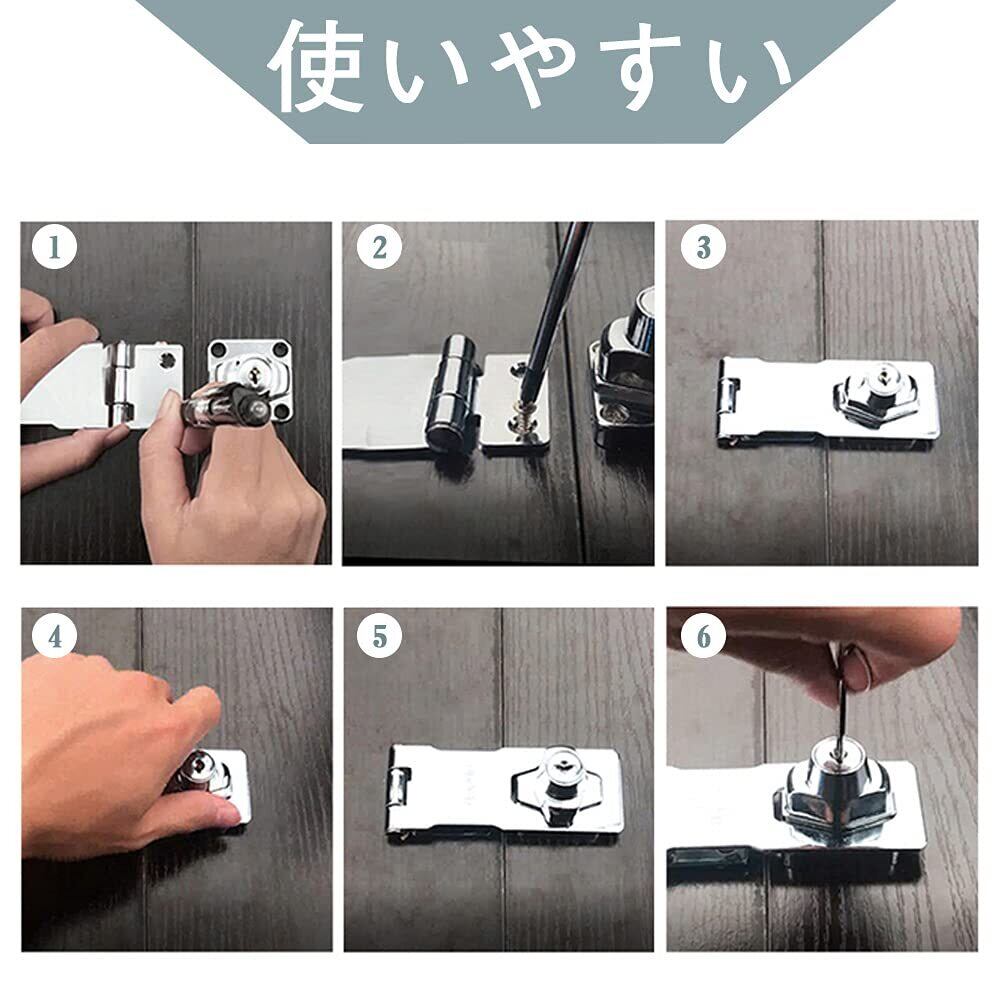 使いやすい

1

2

3

4

5

6