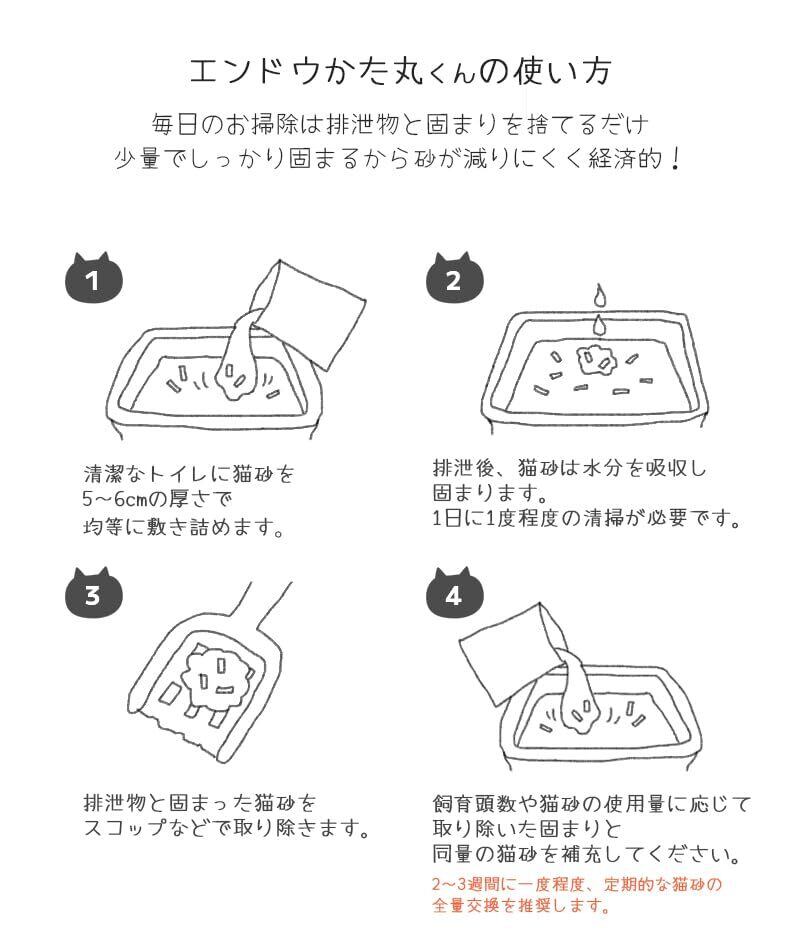 エンドウかた丸くんの使い方

毎日のお掃除は排泄物と固まりを捨てるだけ
少量でしっかり固まるから砂が減りにくく経済的！

1

清潔なトイレに猫砂を
5～6cmの厚さで
均等に敷き詰めます。

2

排泄後、猫砂は水分を吸収し
固まります。
1日に1度程度の清掃が必要です。

3

排泄物と固まった猫砂を
スコップなどで取り除きます。

4

飼育頭数や猫砂の使用量に応じて
取り除いた固まりと
同量の猫砂を補充してください。

2～3週間に一度程度、定期的な猫砂の
全量交換を推奨します。