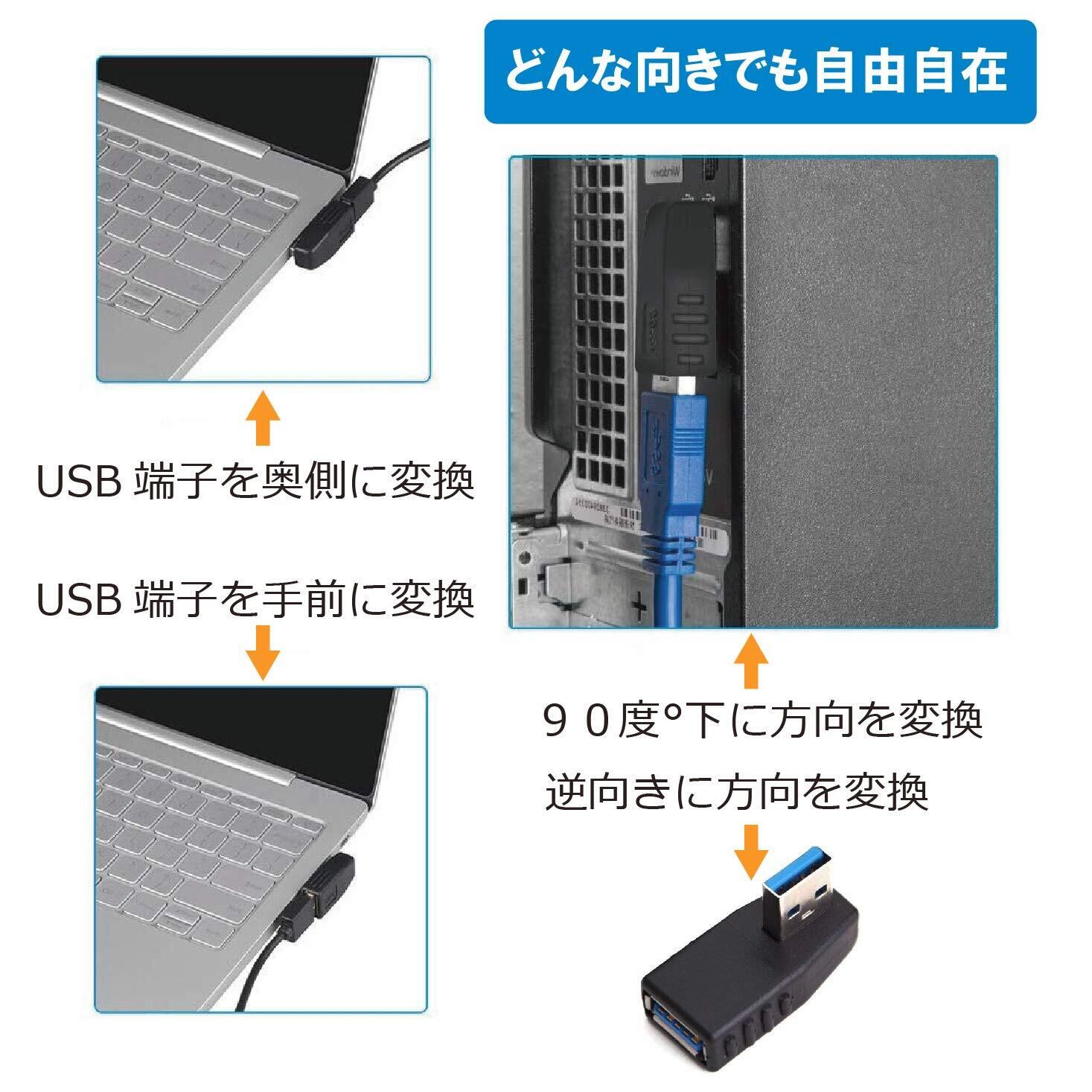 どんな向きでも自由自在

USB 端子を奥側に変換

USB 端子を手前に変換

９０度°下に方向を変換

逆向きに方向を変換