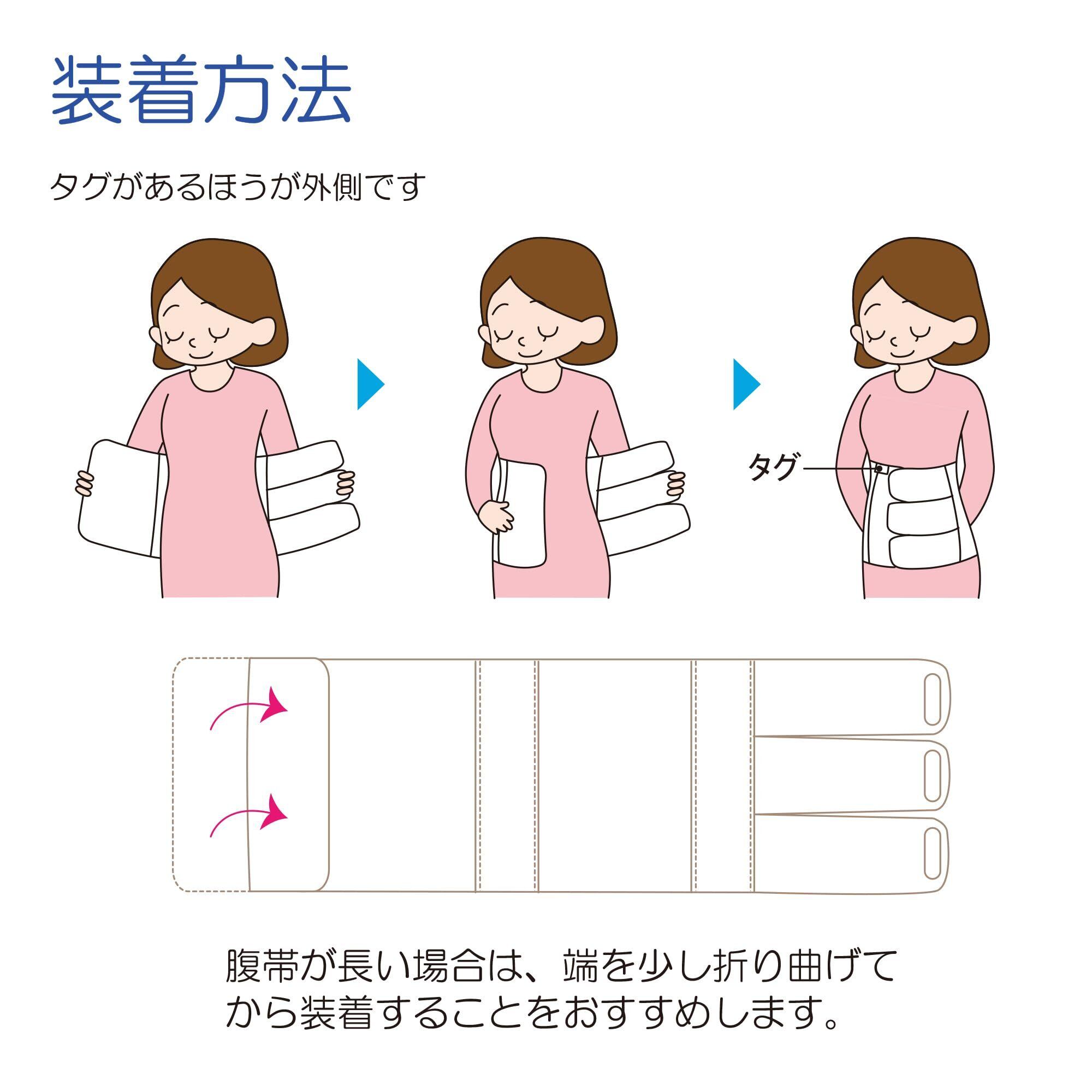 装着方法

タグがあるほうが外側です

タグ

腹帯が長い場合は、端を少し折り曲げてから装着することをおすすめします。