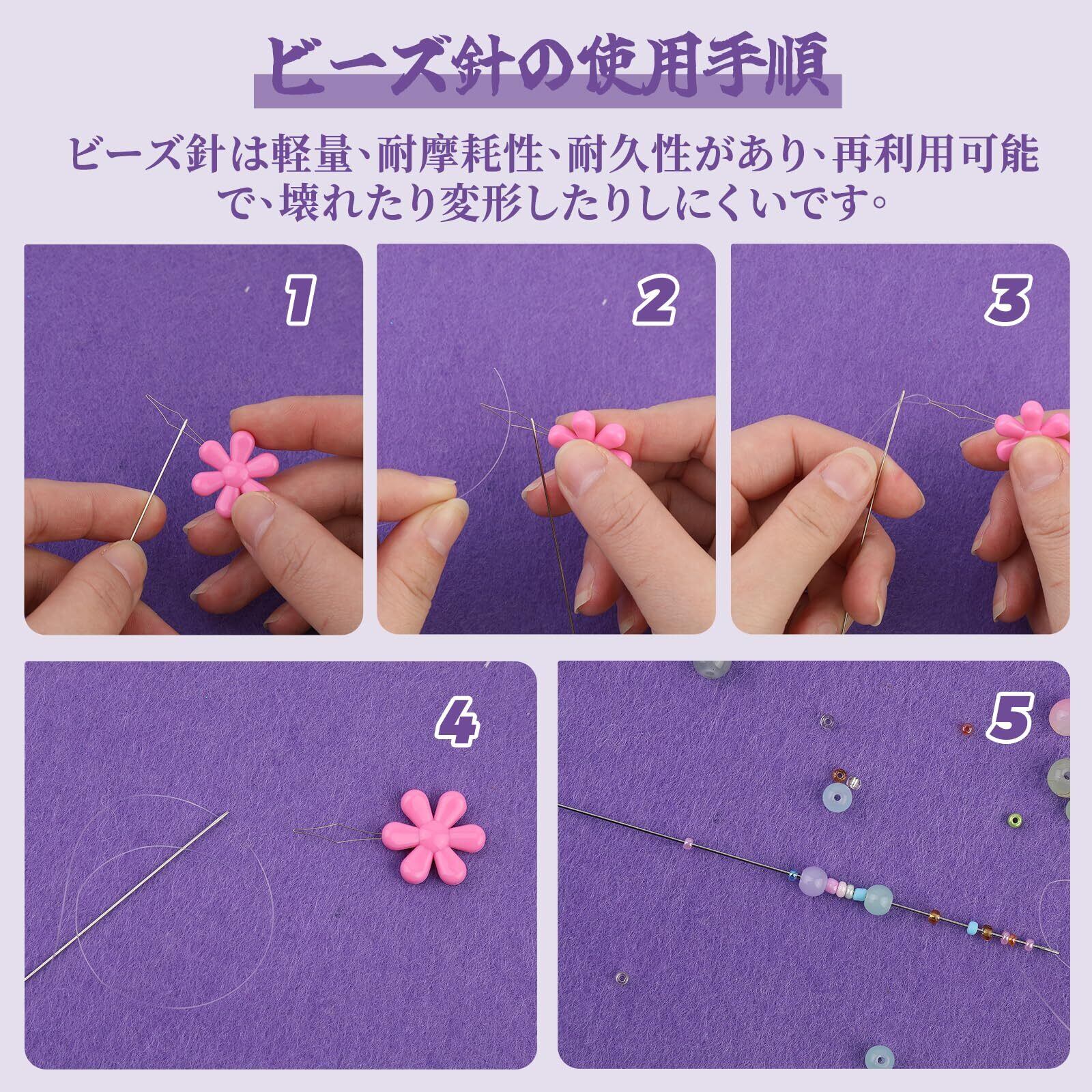 ビーズ針の使用手順

ビーズ針は軽量、耐摩耗性、耐久性があり、再利用可能で、壊れたり変形したりしにくいです。

1

2

3

4

5