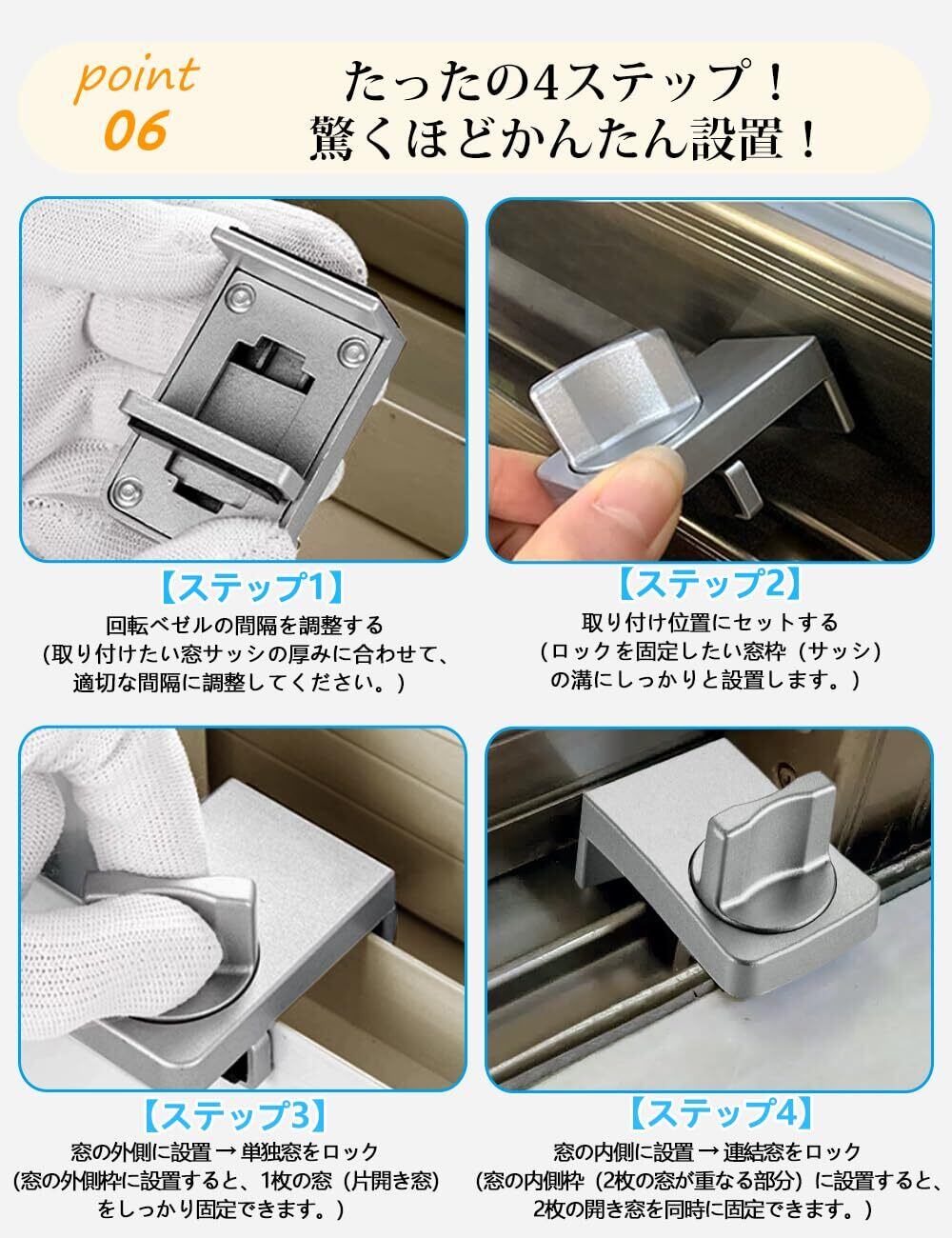 point
06

たったの4ステップ！
驚くほどかんたん設置！

【ステップ1】
回転ベゼルの間隔を調整する
（取り付けたい窓サッシの厚みに合わせて、適切な間隔に調整してください。）

【ステップ2】
取り付け位置にセットする
（ロックを固定したい窓枠（サッシ）の溝にしっかりと設置します。）

【ステップ3】
窓の外側に設置 → 単独窓をロック
（窓の外側枠に設置すると、1枚の窓（片開き窓）をしっかり固定できます。）

【ステップ4】
窓の内側に設置 → 連結窓をロック
（窓の内側枠（2枚の窓が重なる部分）に設置すると、2枚の開き窓を同時に固定できます。）