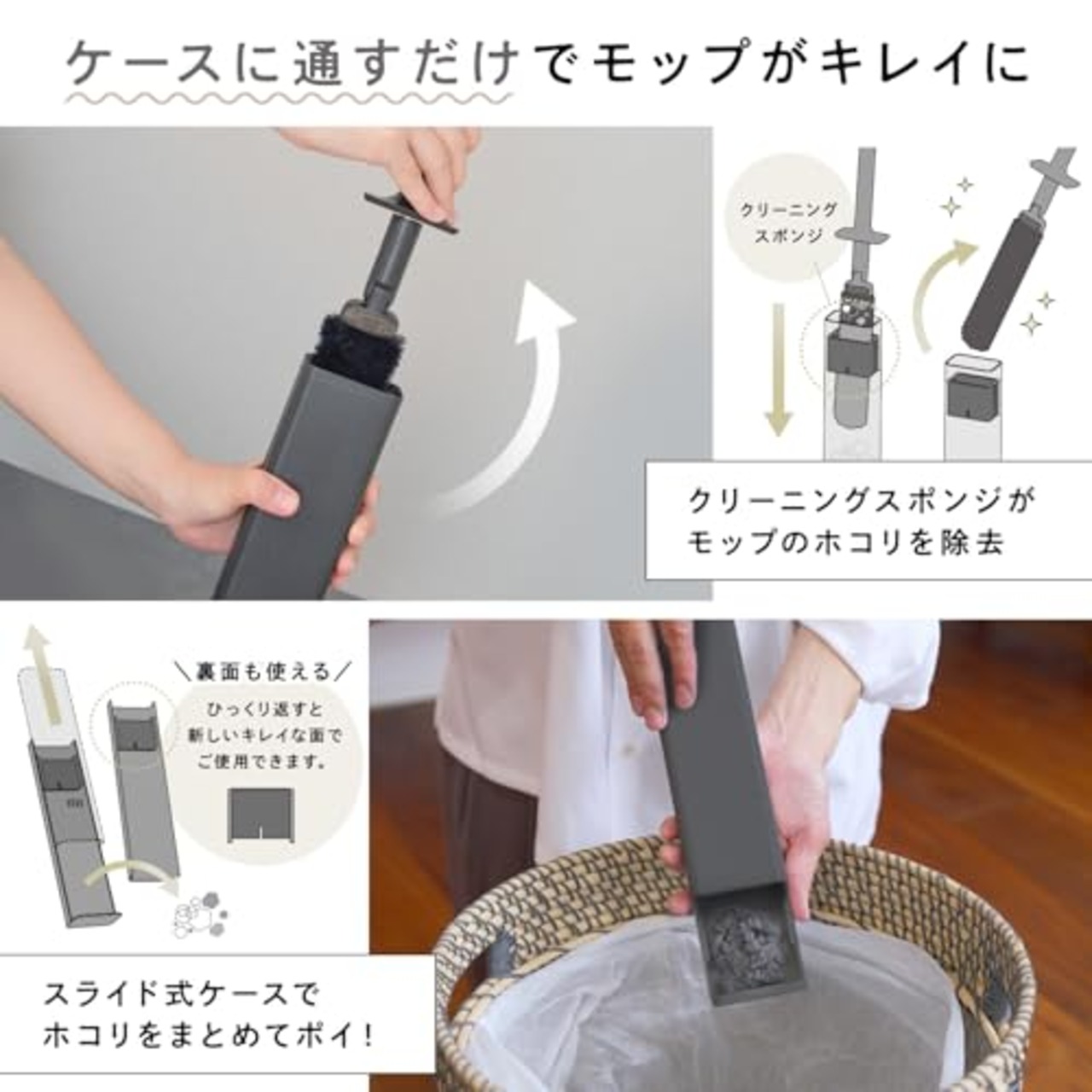 ケースに通すだけでモップがキレイに

クリーニングスポンジ

クリーニングスポンジがモップのホコリを除去

\裏面も使える/

ひっくり返すと新しいキレイな面でご使用できます。

スライド式ケースでホコリをまとめてポイ!