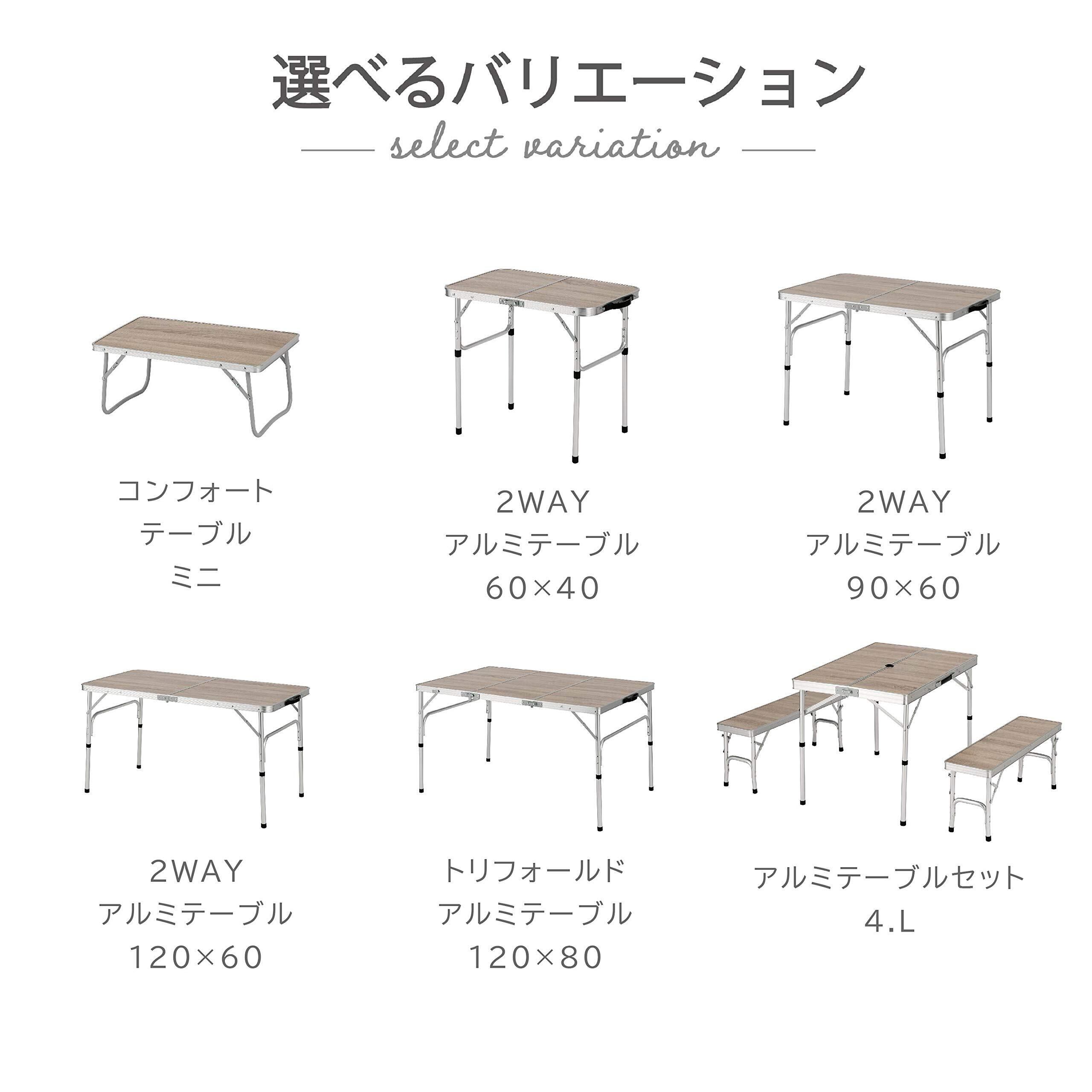 選べるバリエーション

select variation

コンフォート
テーブル
ミニ

2WAY
アルミテーブル
60×40

2WAY
アルミテーブル
90×60

2WAY
アルミテーブル
120×60

トリフォールド
アルミテーブル
120×80

アルミテーブルセット
4.L