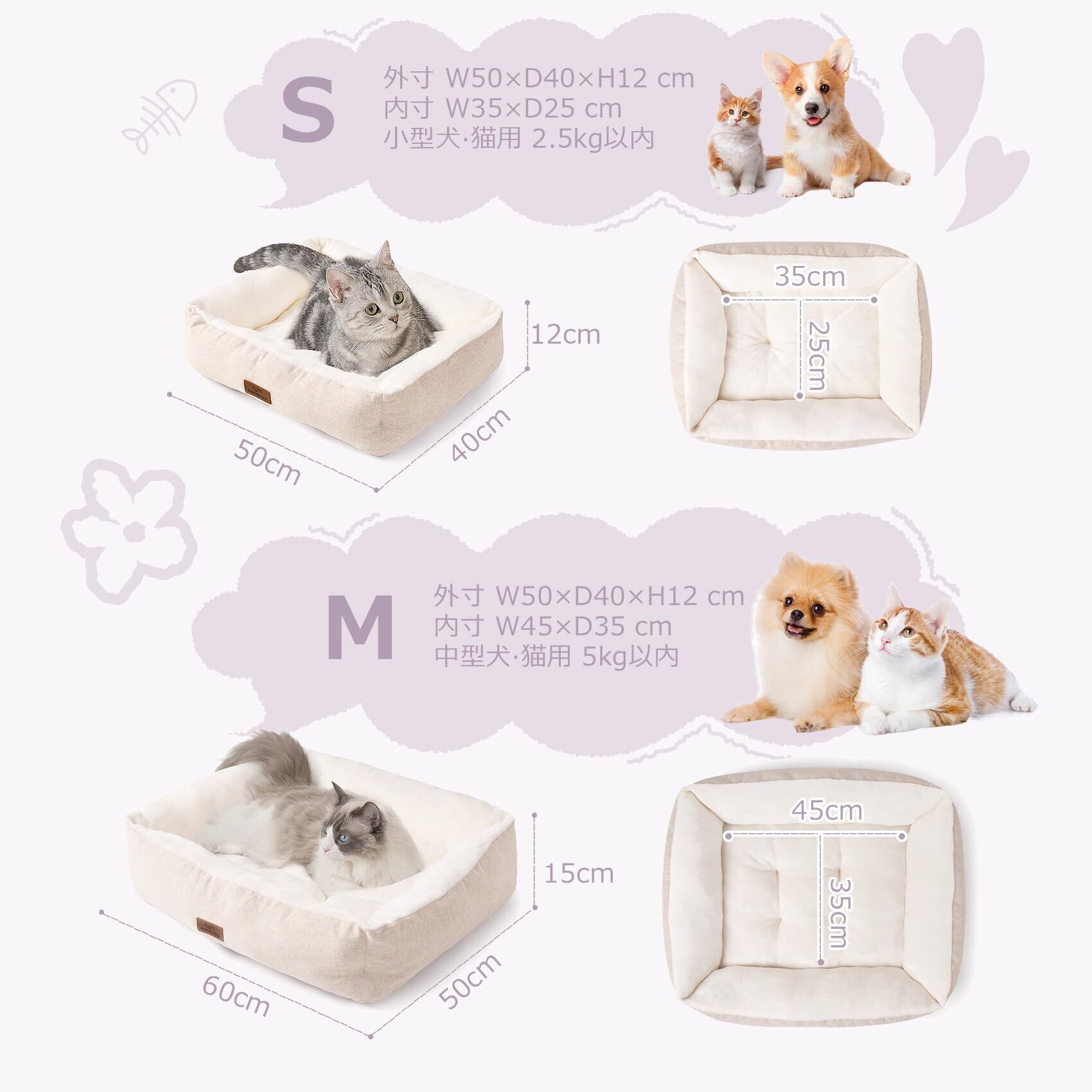 S

外寸 W50×D40×H12 cm
内寸 W35×D25 cm
小型犬·猫用 2.5kg以内

12cm

50cm

40cm

35cm

25cm

M

外寸 W50×D40×H12 cm
内寸 W45×D35 cm
中型犬·猫用 5kg以内

15cm

60cm

50cm

45cm

35cm