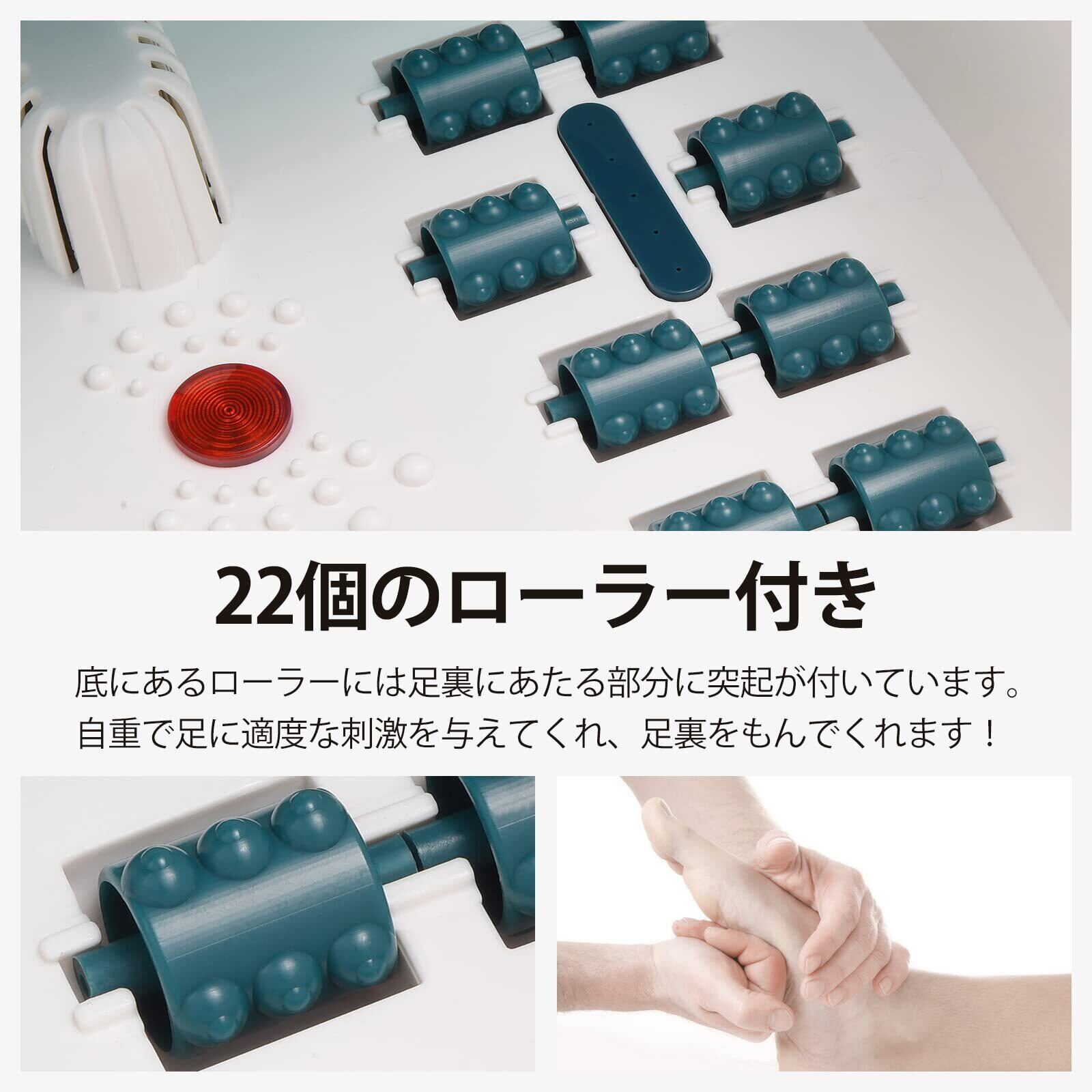 22個のローラー付き

底にあるローラーには足裏にあたる部分に突起が付いています。
自重で足に適度な刺激を与えてくれ、足裏をもんでくれます！