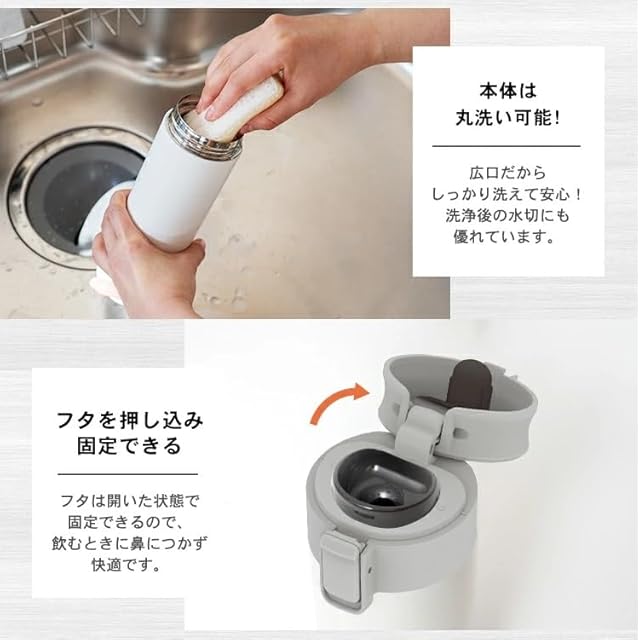 本体は
丸洗い可能!

広口だから
しっかり洗えて安心!
洗浄後の水切にも
優れています。

フタを押し込み
固定できる

フタは開いた状態で
固定できるので、
飲むときに鼻につかず
快適です。