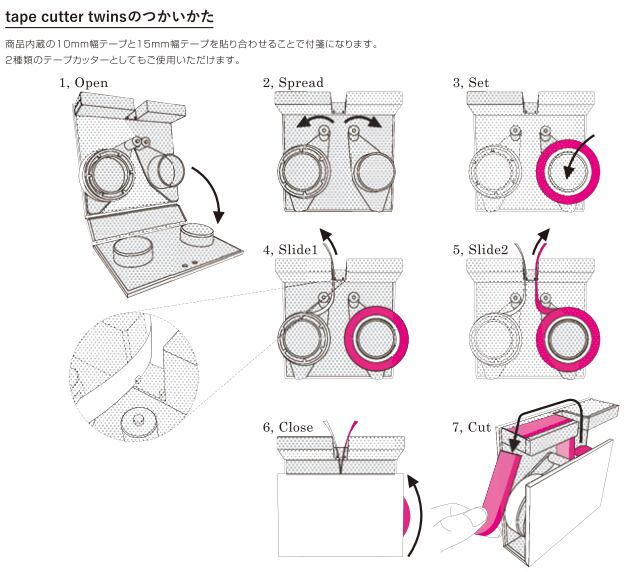 tape cutter twinsのつかいかた

商品内蔵の10mm幅テープと15mm幅テープを貼り合わせることで付箋になります。
2種類のテープカッターとしてもご使用いただけます。

1, Open

2, Spread

3, Set

4, Slide1

5, Slide2

6, Close

7, Cut