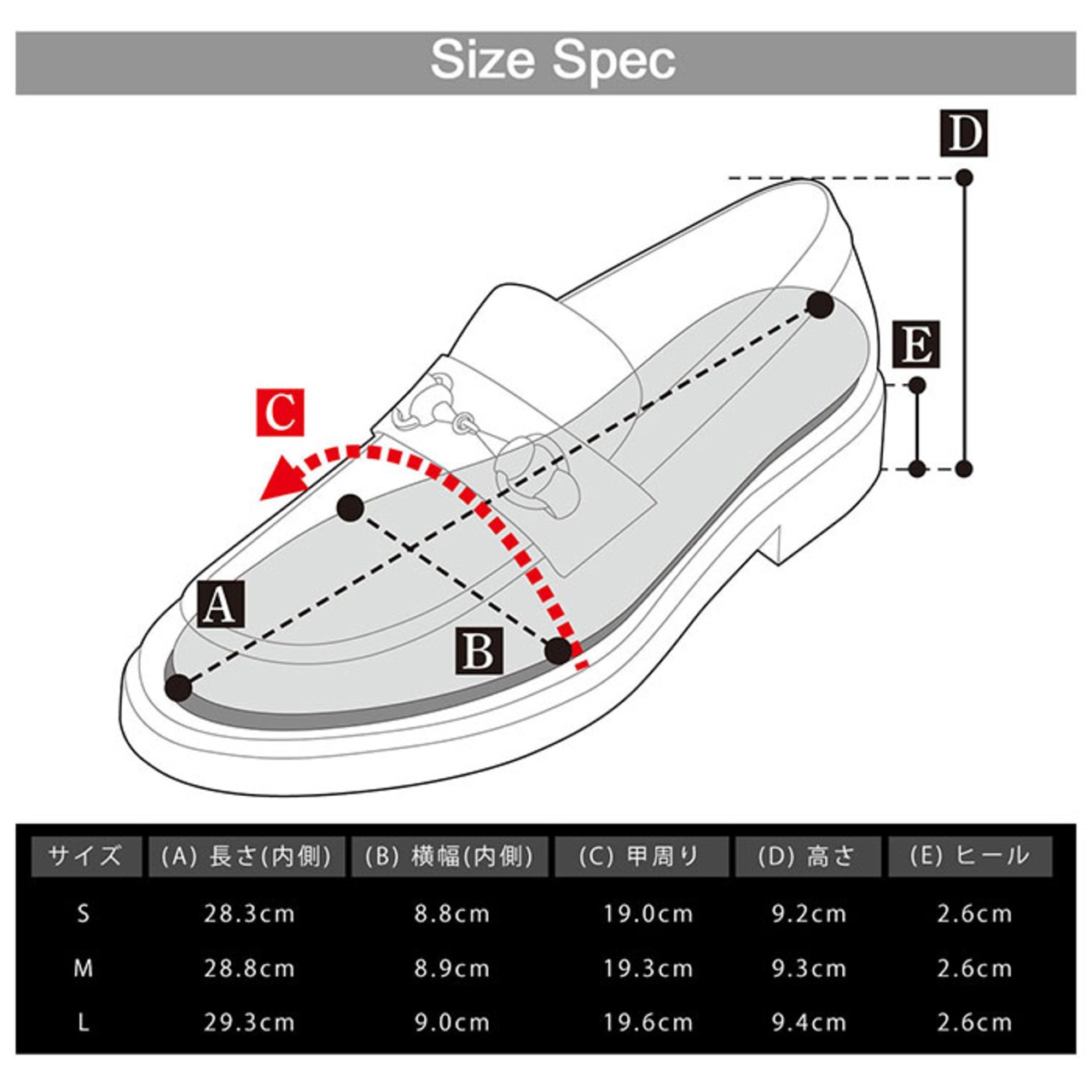 Size Spec

D

E

C

A

B

| サイズ | (A) 長さ(内側) | (B) 横幅(内側) | (C) 甲周り | (D) 高さ | (E) ヒール |
|---|---|---|---|---|---|
| S | 28.3cm | 8.8cm | 19.0cm | 9.2cm | 2.6cm |
| M | 28.8cm | 8.9cm | 19.3cm | 9.3cm | 2.6cm |
| L | 29.3cm | 9.0cm | 19.6cm | 9.4cm | 2.6cm |