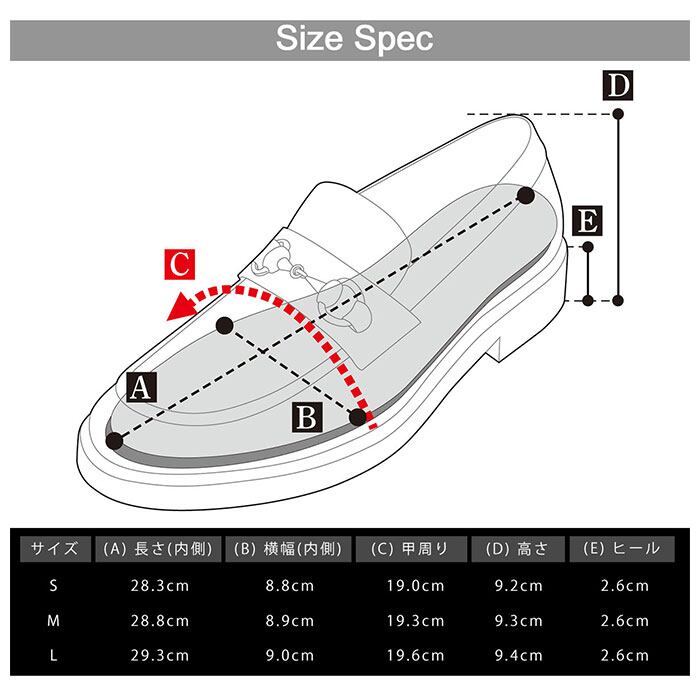 Size Spec

D

E

C

A

B

| サイズ | (A) 長さ(内側) | (B) 横幅(内側) | (C) 甲周り | (D) 高さ | (E) ヒール |
|---|---|---|---|---|---|
| S | 28.3cm | 8.8cm | 19.0cm | 9.2cm | 2.6cm |
| M | 28.8cm | 8.9cm | 19.3cm | 9.3cm | 2.6cm |
| L | 29.3cm | 9.0cm | 19.6cm | 9.4cm | 2.6cm |